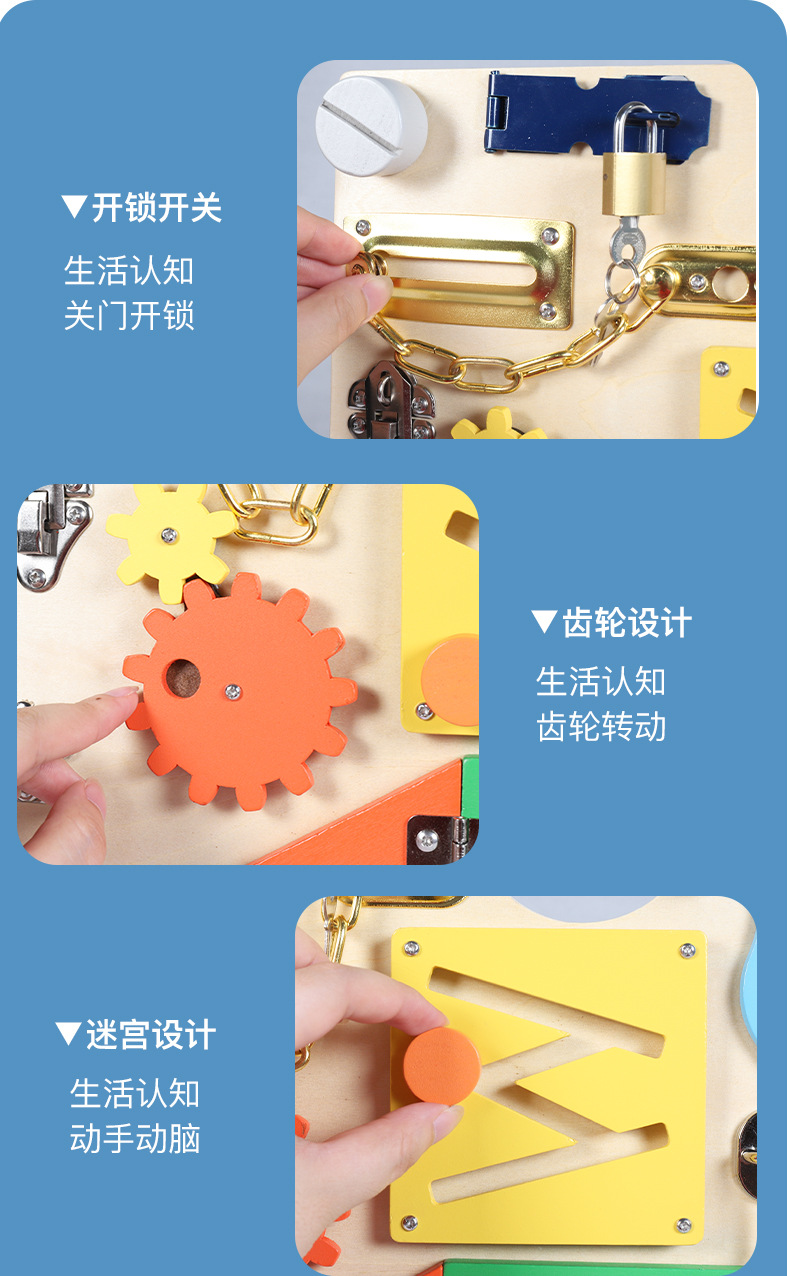 ▼开锁开关

生活认知
关门开锁

▼齿轮设计

生活认知
齿轮转动

▼迷宫设计

生活认知
动手动脑