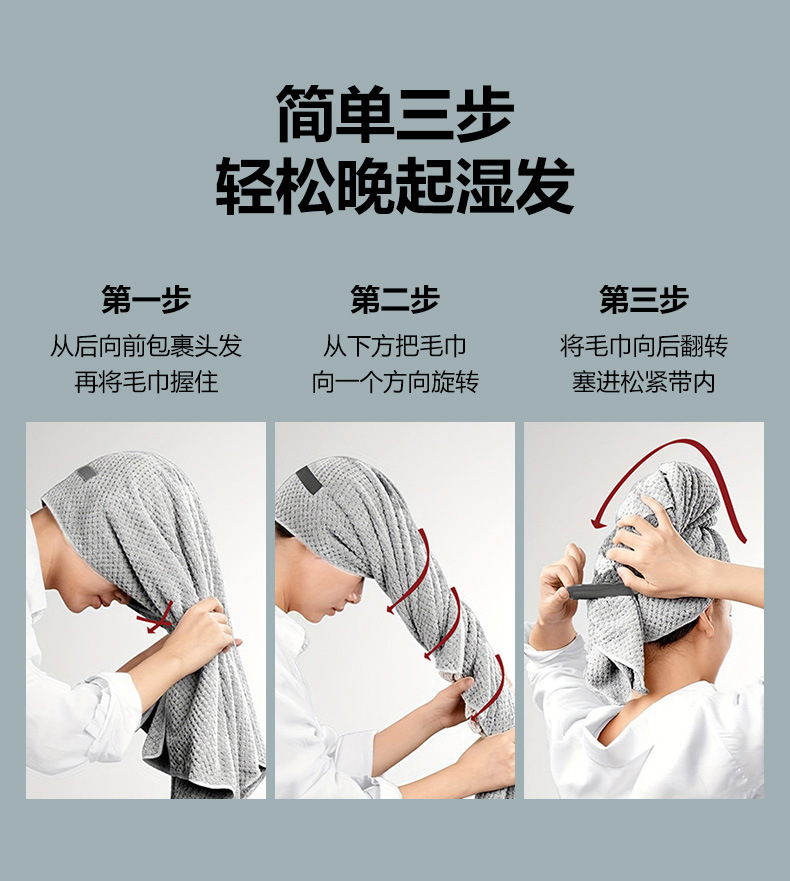 简单三步
轻松晚起湿发

第一步
从后向前包裹头发
再将毛巾握住

第二步
从下方把毛巾
向一个方向旋转

第三步
将毛巾向后翻转
塞进松紧带内