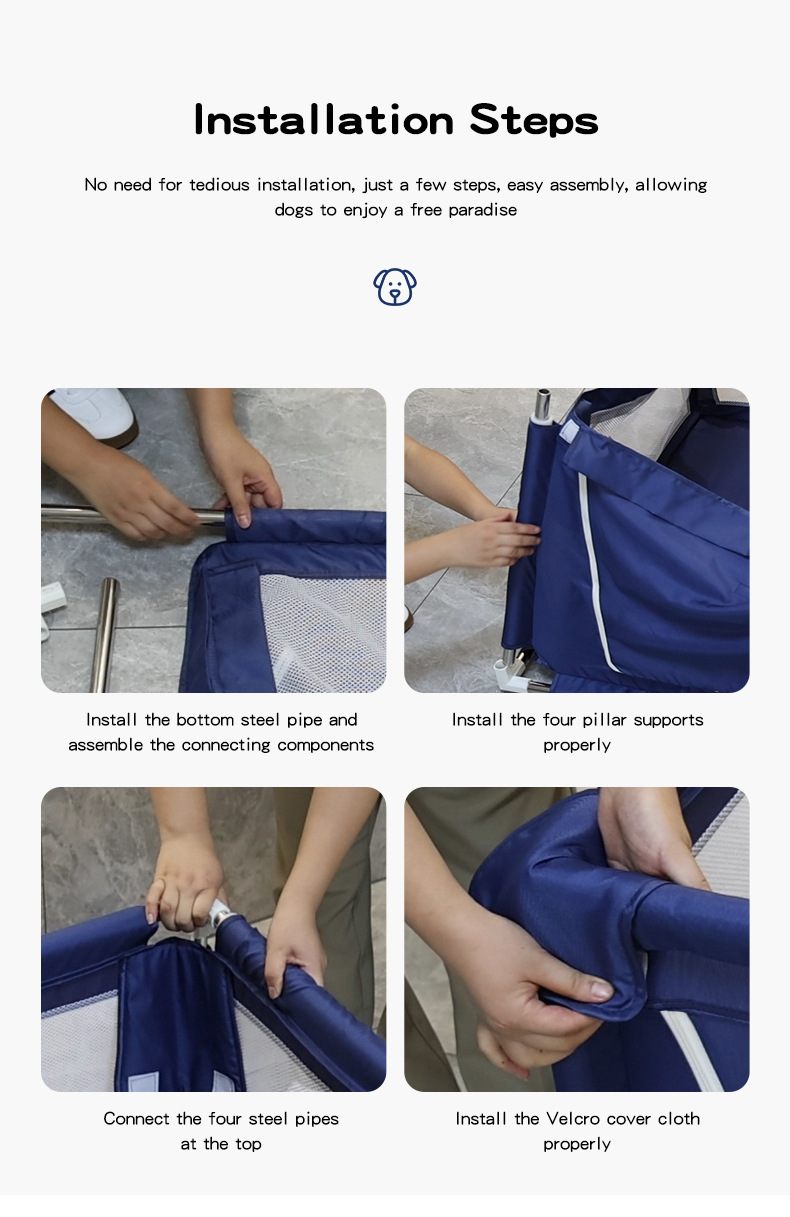 Installation Steps

No need for tedious installation, just a few steps, easy assembly, allowing dogs to enjoy a free paradise

Install the bottom steel pipe and assemble the connecting components

Install the four pillar supports properly

Connect the four steel pipes at the top

Install the Velcro cover cloth properly