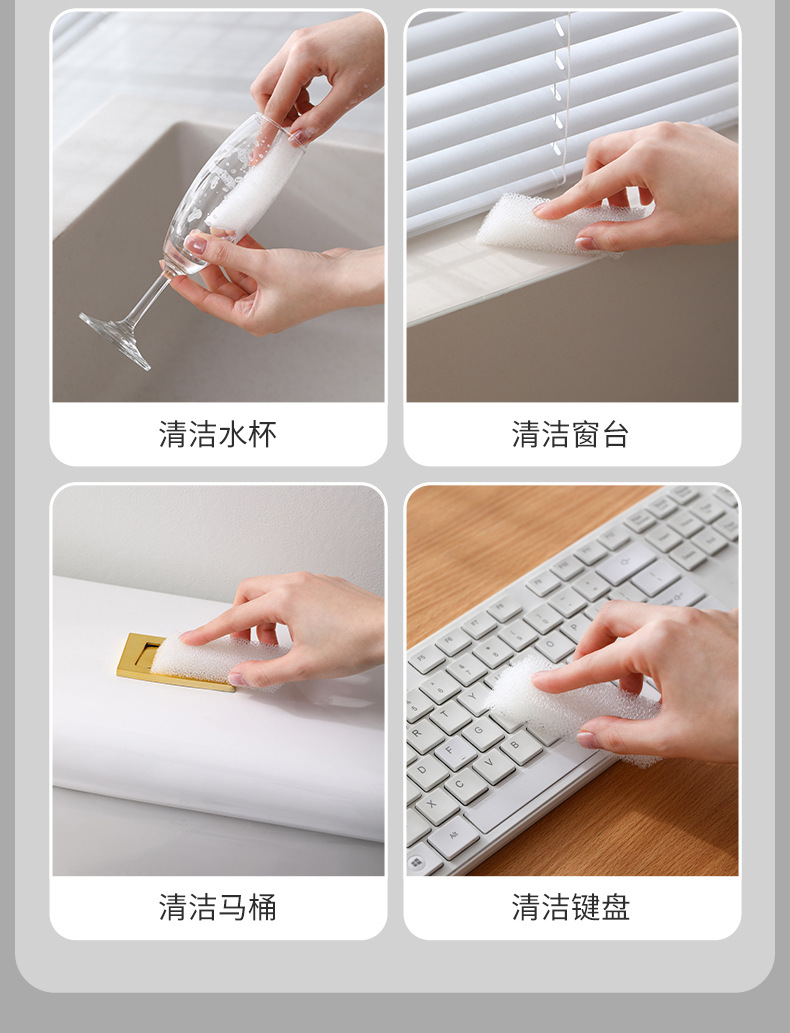 清洁水杯

清洁窗台

清洁马桶

清洁键盘