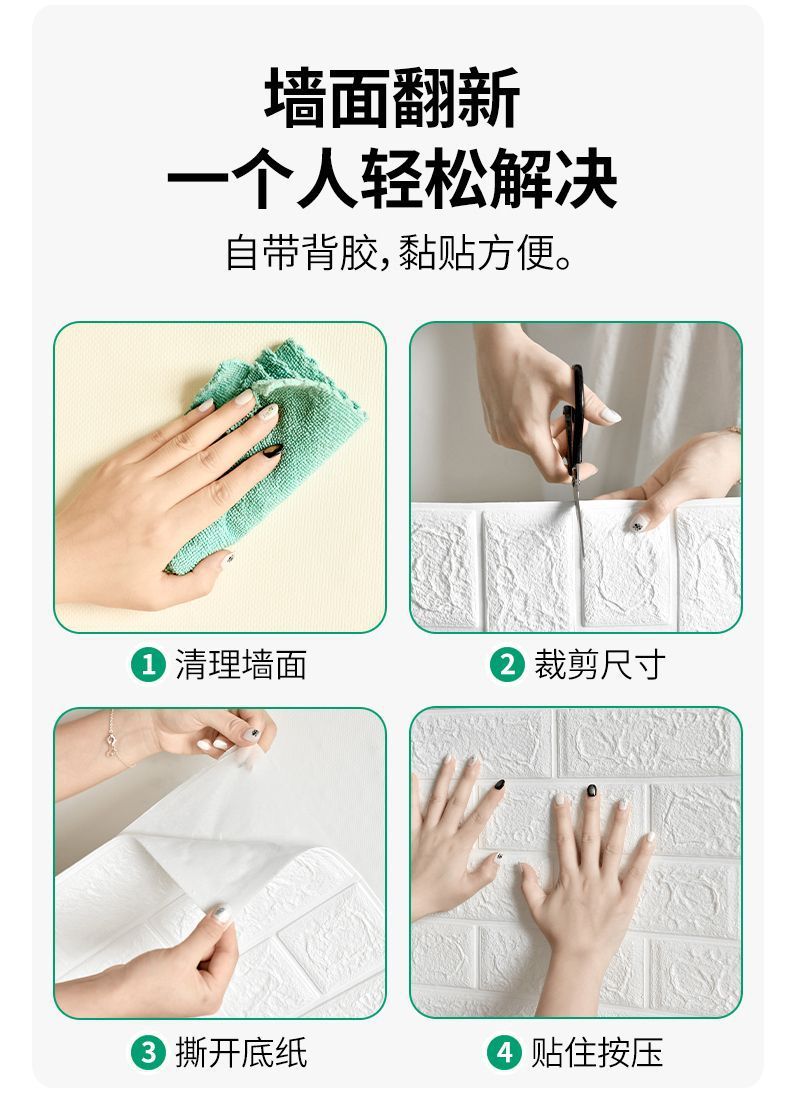 墙面翻新
一个人轻松解决
自带背胶，黏贴方便。

1 清理墙面

2 裁剪尺寸

3 撕开底纸

4 贴住按压