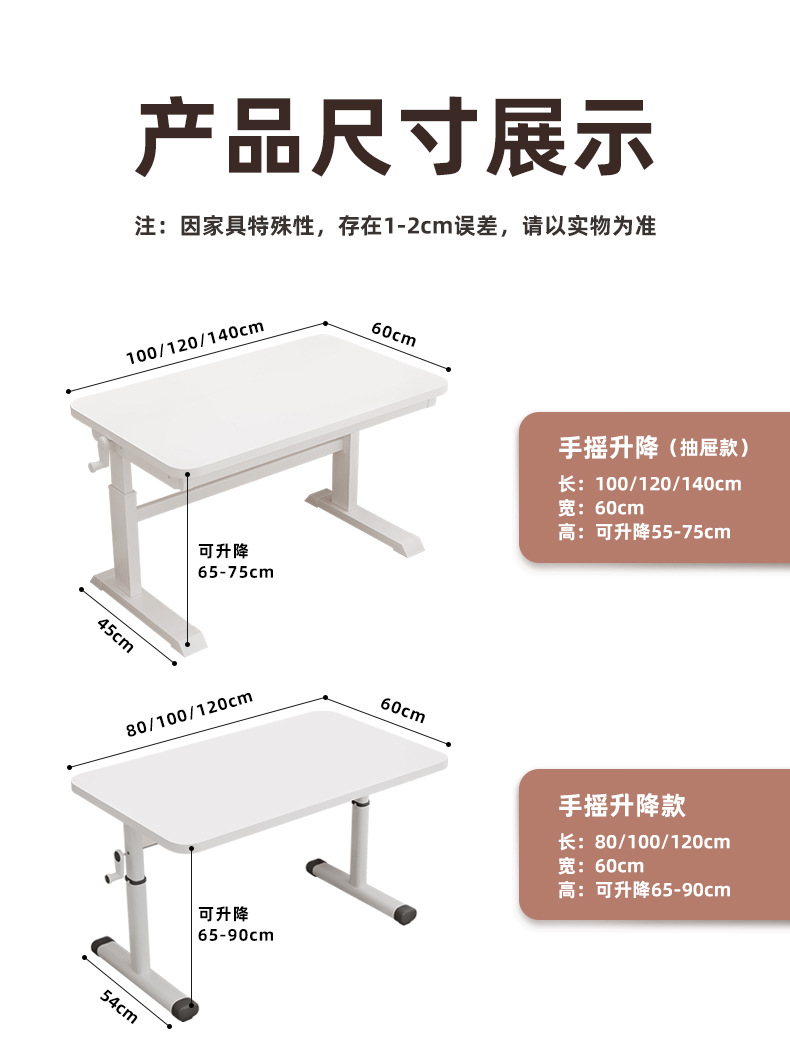 产品尺寸展示

注：因家具特殊性，存在1-2cm误差，请以实物为准

100/120/140cm

60cm

可升降
65-75cm

45cm

手摇升降（抽屉款）
长：100/120/140cm
宽：60cm
高：可升降55-75cm

80/100/120cm

60cm

可升降
65-90cm

54cm

手摇升降款
长：80/100/120cm
宽：60cm
高：可升降65-90cm