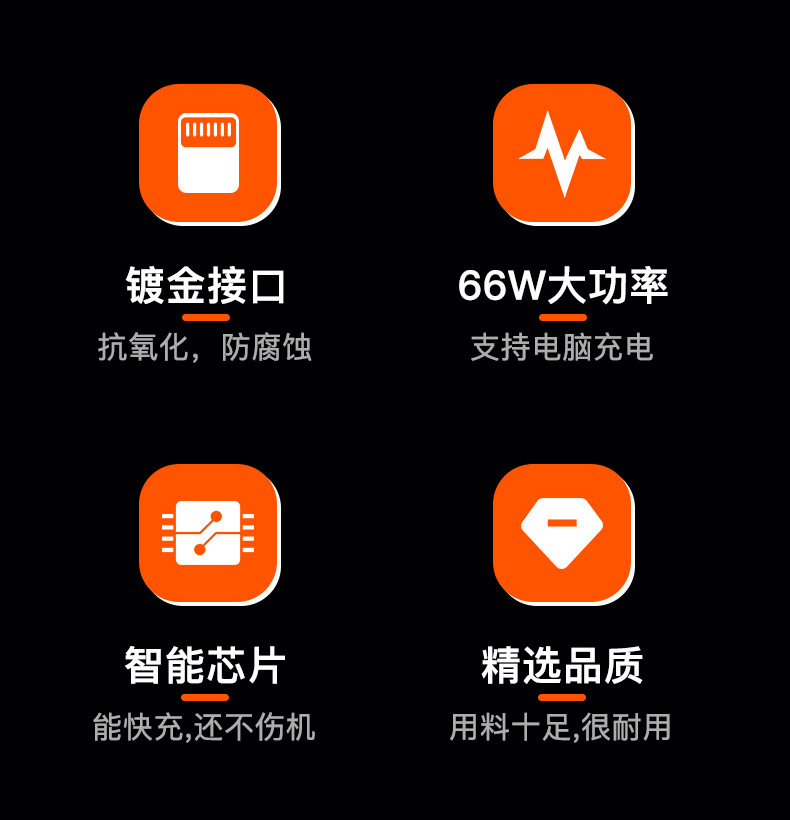 镀金接口
抗氧化，防腐蚀

66W大功率
支持电脑充电

智能芯片
能快充,还不伤机

精选品质
用料十足,很耐用