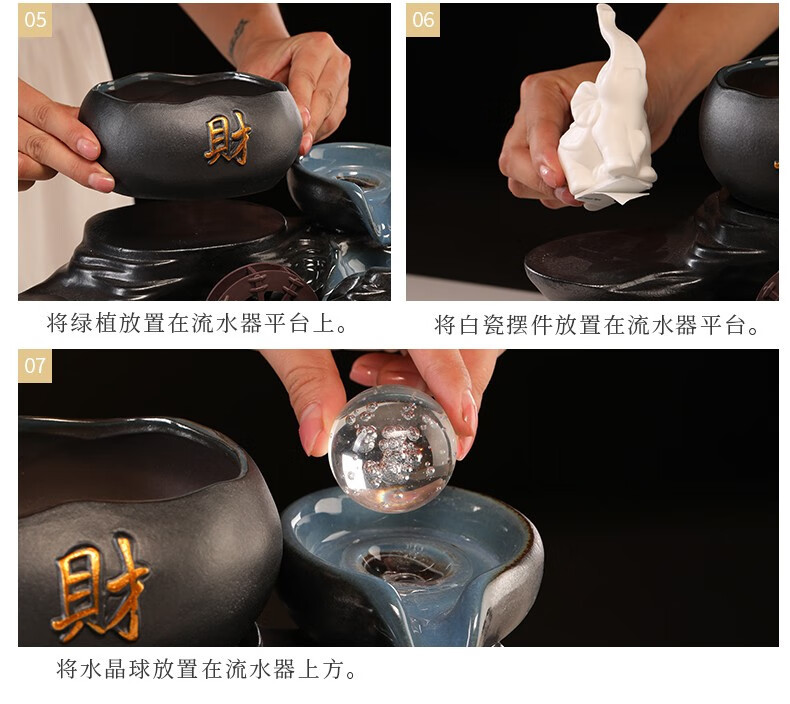 05

財

将绿植放置在流水器平台上。

06

将白瓷摆件放置在流水器平台。

07

財

将水晶球放置在流水器上方。