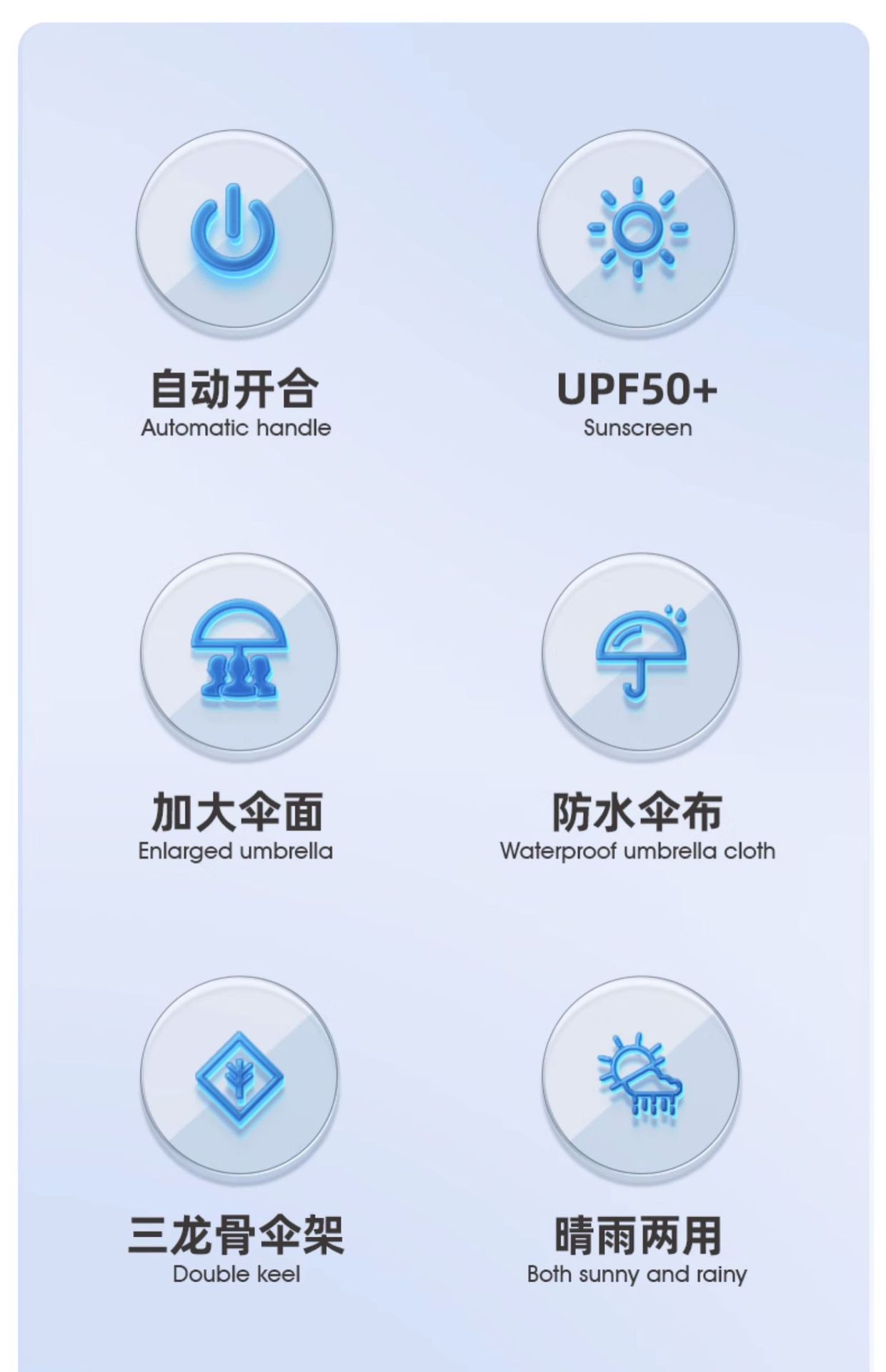 自动开合
Automatic handle

UPF50+
Sunscreen

加大伞面
Enlarged umbrella

防水伞布
Waterproof umbrella cloth

三龙骨伞架
Double keel

晴雨两用
Both sunny and rainy