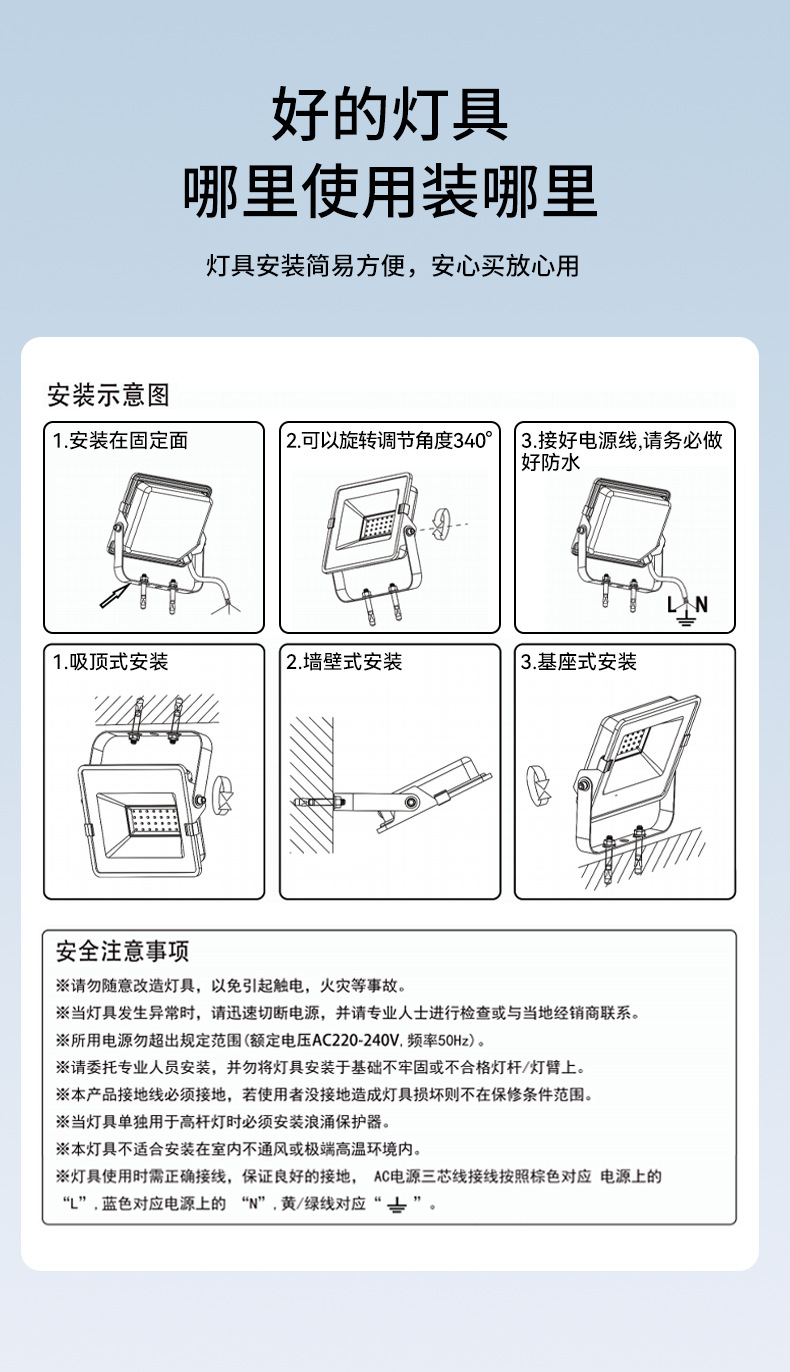 好的灯具
哪里使用装哪里

灯具安装简易方便，安心买放心用

安装示意图

1.安装在固定面

2.可以旋转调节角度340°

3.接好电源线,请务必做好防水

L N

1.吸顶式安装

2.墙壁式安装

3.基座式安装

安全注意事项

※请勿随意改造灯具，以免引起触电，火灾等事故。
※当灯具发生异常时，请迅速切断电源，并请专业人士进行检查或与当地经销商联系。
※所用电源勿超出规定范围(额定电压AC220-240V,频率50Hz)。
※请委托专业人员安装，并勿将灯具安装于基础不牢固或不合格灯杆/灯臂上。
※本产品接地线必须接地，若使用者没接地造成灯具损坏则不在保修条件范围。
※当灯具单独用于高杆灯时必须安装浪涌保护器。
※本灯具不适合安装在室内不通风或极端高温环境内。
※灯具使用时需正确接线，保证良好的接地， AC电源三芯线接线按照棕色对应 电源上的 “L”，蓝色对应电源上的 “N”，黄/绿线对应“ ⏚ ”。