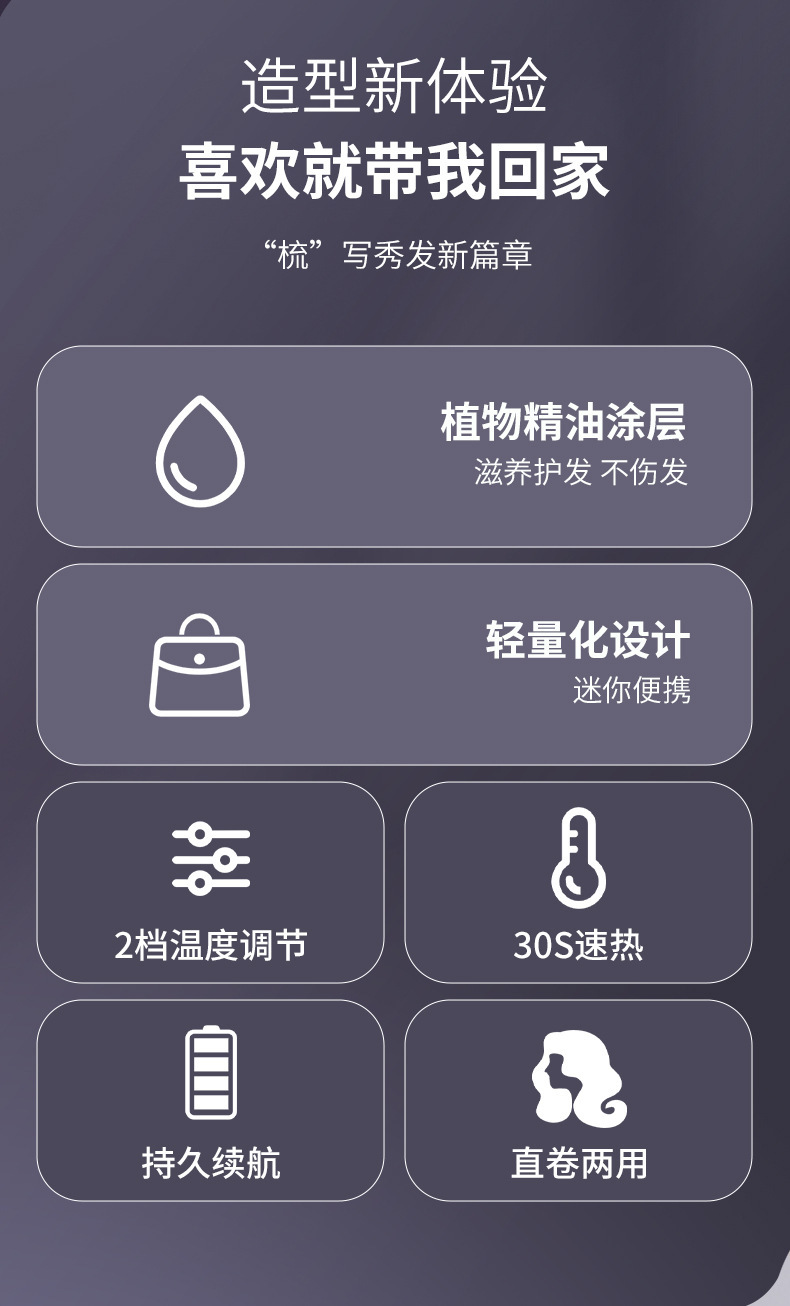 造型新体验
喜欢就带我回家

“梳”写秀发新篇章

植物精油涂层
滋养护发 不伤发

轻量化设计
迷你便携

2档温度调节

30S速热

持久续航

直卷两用