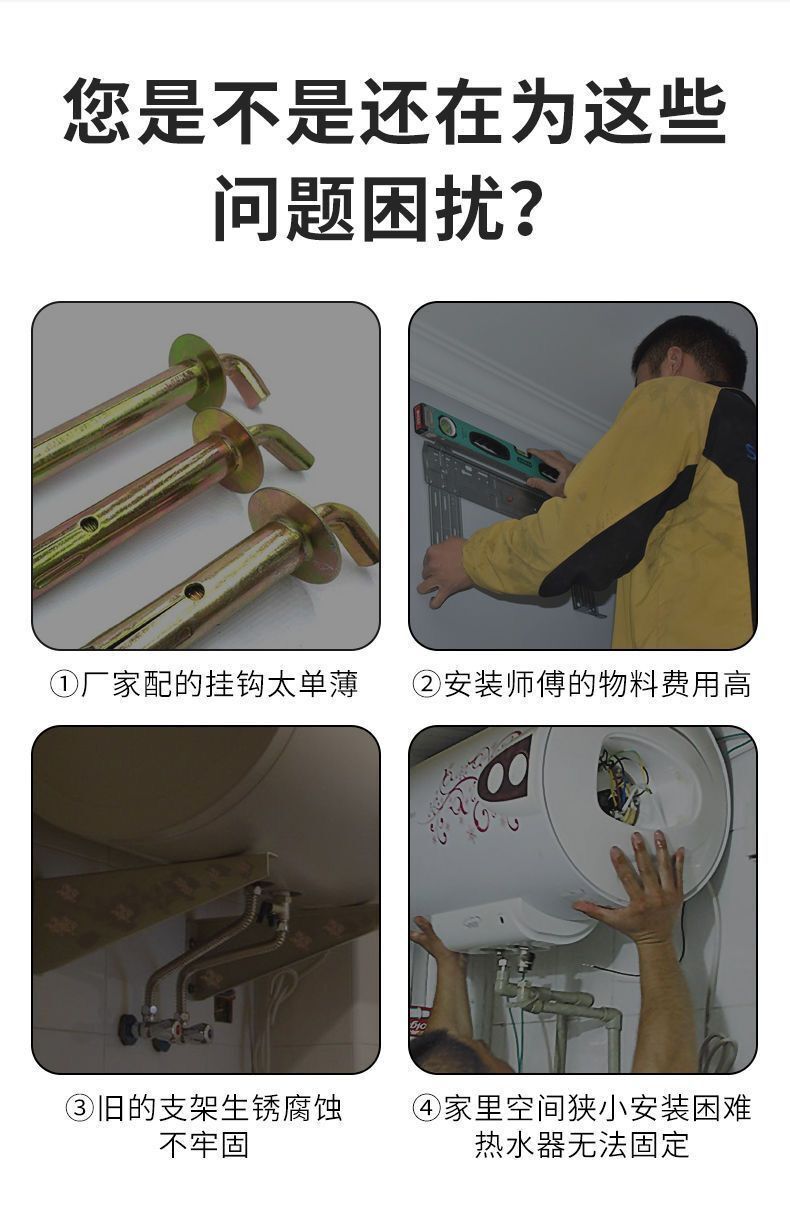 您是不是还在为这些问题困扰？

①厂家配的挂钩太单薄

②安装师傅的物料费用高

③旧的支架生锈腐蚀不牢固

④家里空间狭小安装困难热水器无法固定