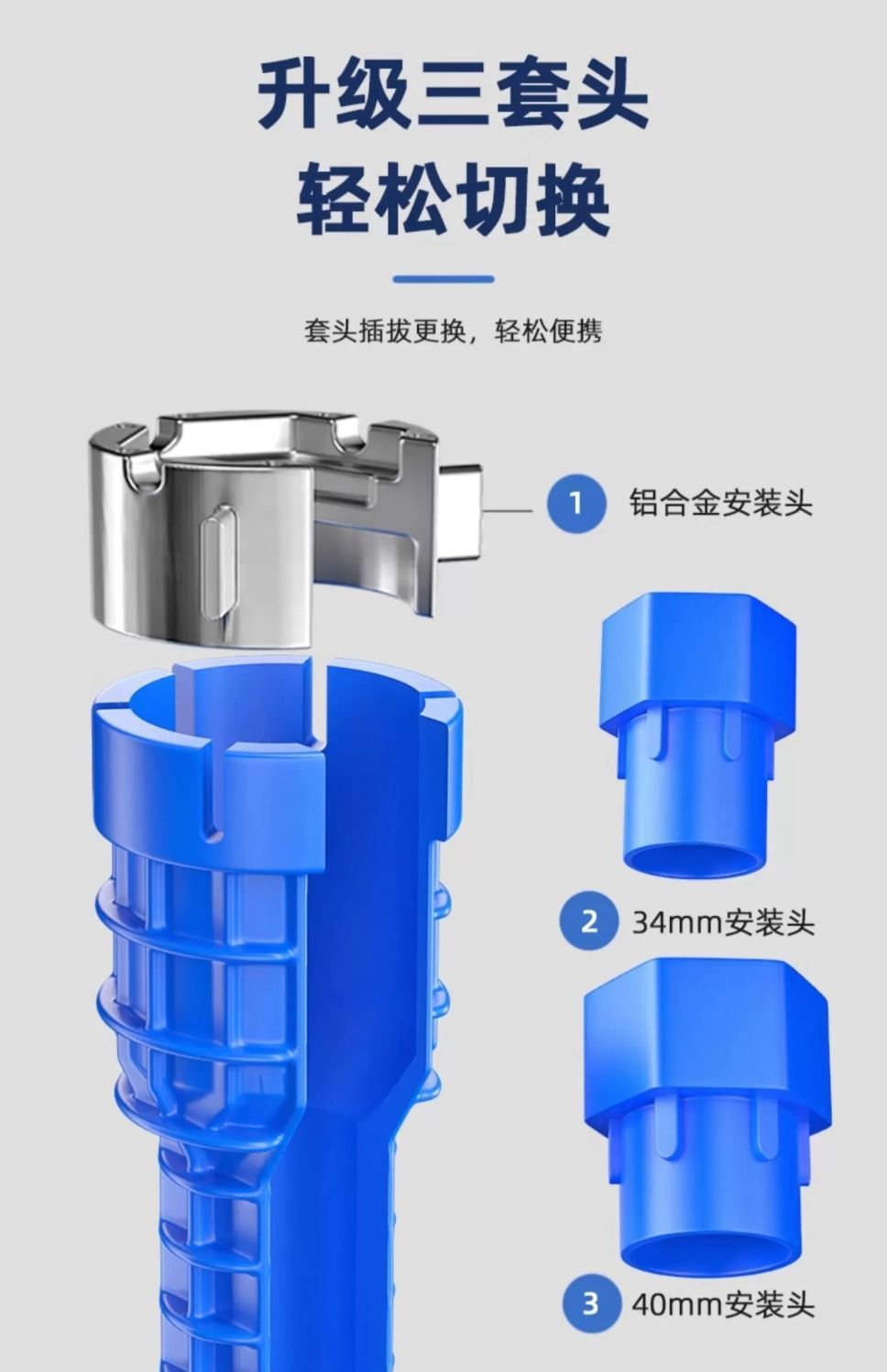 升级三套头
轻松切换

套头插拔更换，轻松便携

1 铝合金安装头

2 34mm安装头

3 40mm安装头