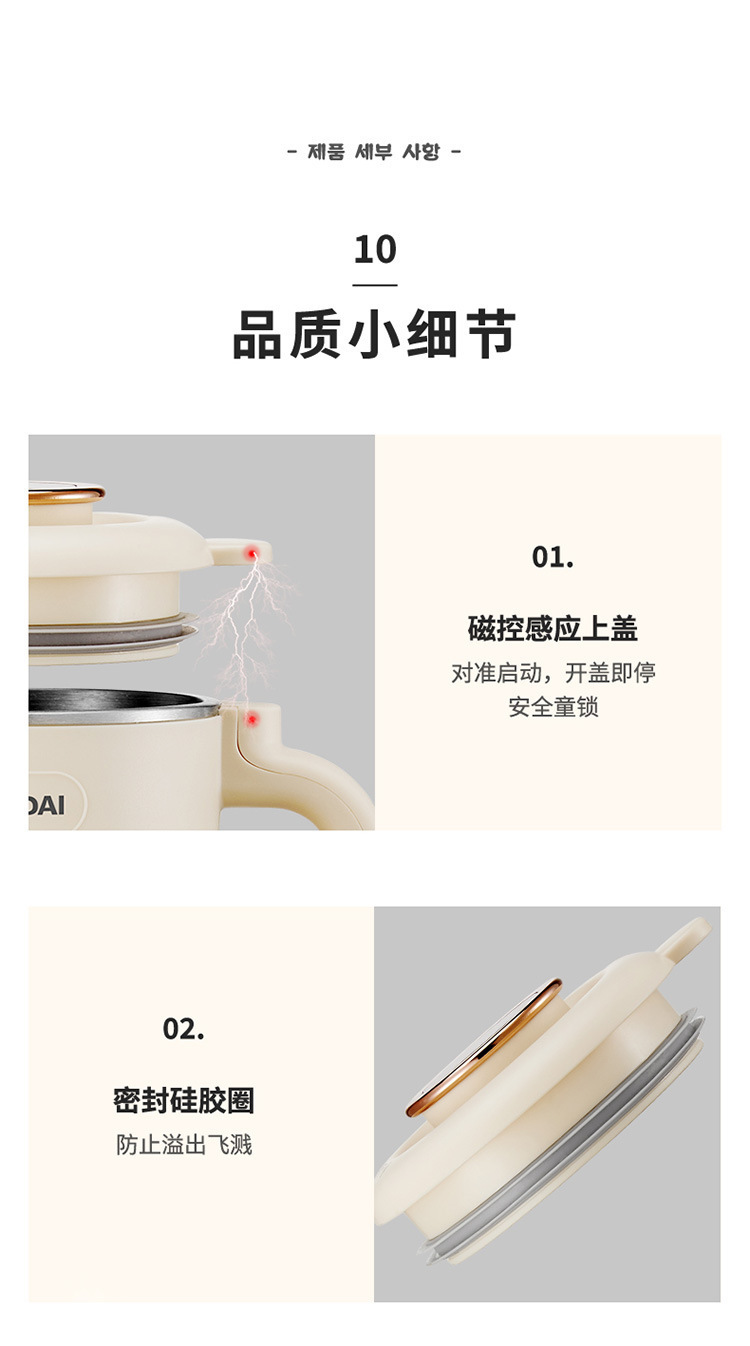 - 제품 세부 사항 -

10

品质小细节

DAI

01.

磁控感应上盖

对准启动，开盖即停
安全童锁

02.

密封硅胶圈

防止溢出飞溅