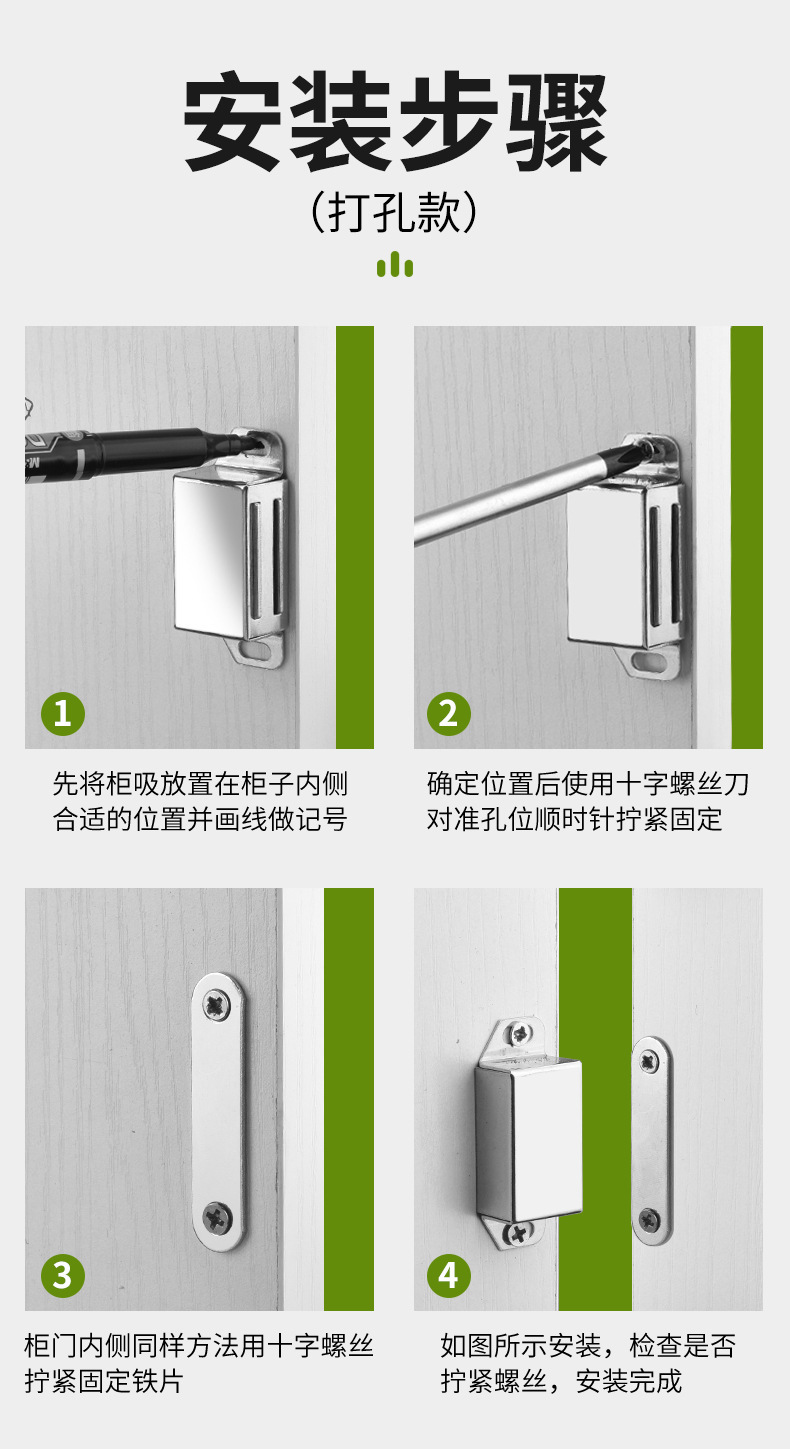 安装步骤

(打孔款)

1

先将柜吸放置在柜子内侧合适的位置并画线做记号

2

确定位置后使用十字螺丝刀对准孔位顺时针拧紧固定

3

柜门内侧同样方法用十字螺丝拧紧固定铁片

4

如图所示安装，检查是否拧紧螺丝，安装完成