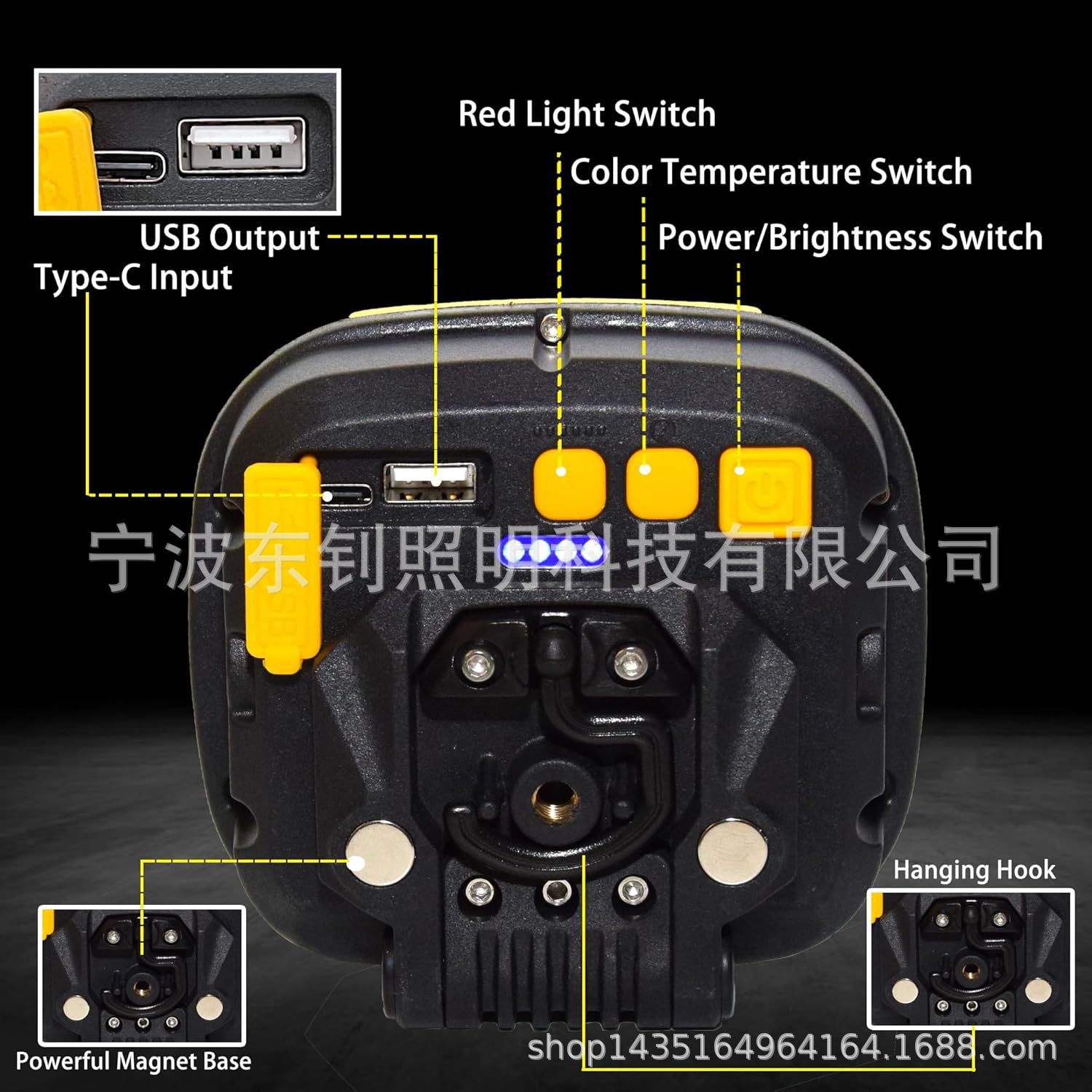 Red Light Switch

Color Temperature Switch

Power/Brightness Switch

USB Output

Type-C Input

宁波东钊照明科技有限公司

USB

Hanging Hook

Powerful Magnet Base

shop1435164964164.1688.com