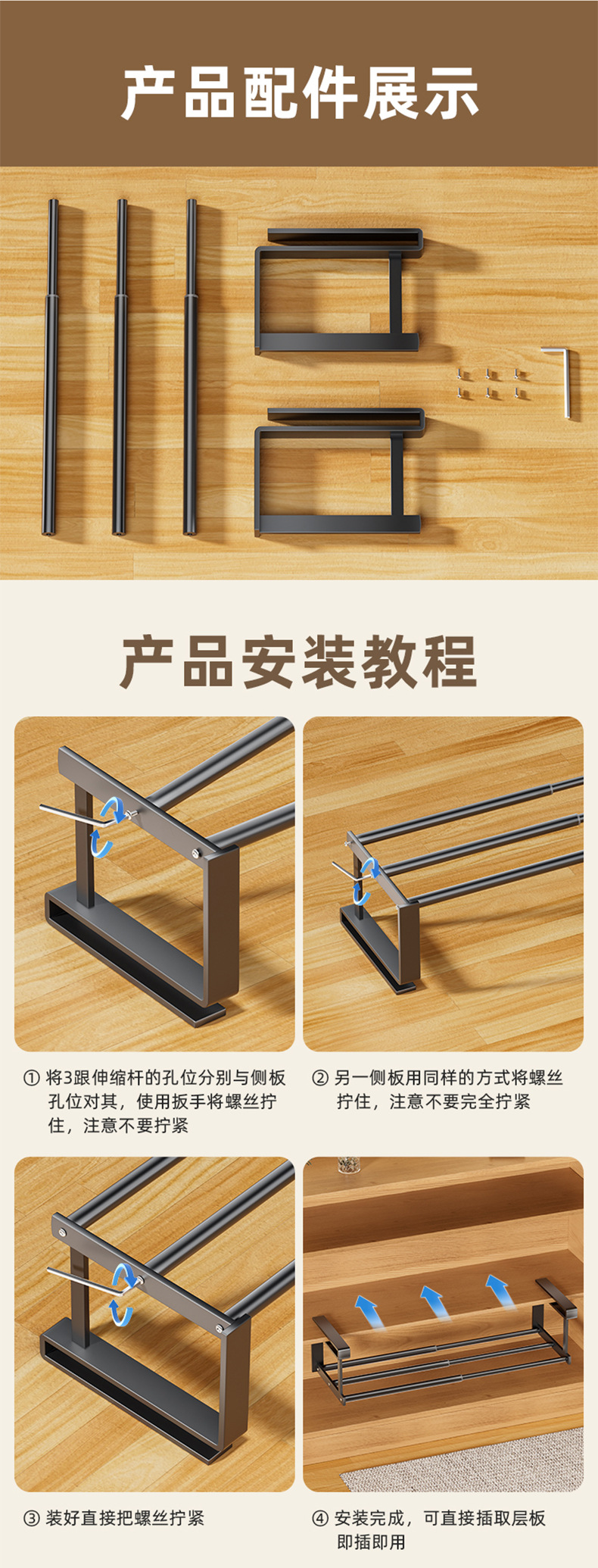 产品配件展示

产品安装教程

① 将3跟伸缩杆的孔位分别与侧板孔位对其，使用扳手将螺丝拧住，注意不要拧紧

② 另一侧板用同样的方式将螺丝拧住，注意不要完全拧紧

③ 装好直接把螺丝拧紧

④ 安装完成，可直接插取层板即插即用