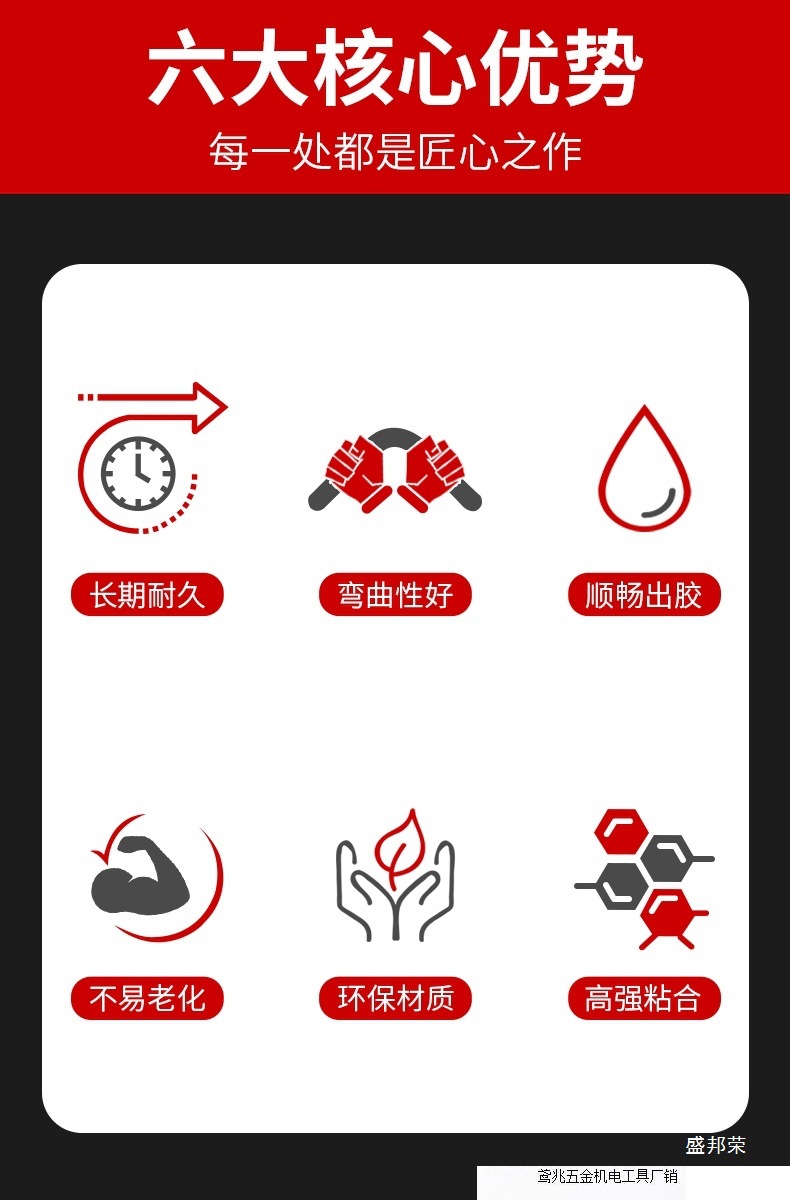 六大核心优势

每一处都是匠心之作

长期耐久

弯曲性好

顺畅出胶

不易老化

环保材质

高强粘合

盛邦荣

鸢兆五金机电工具厂销