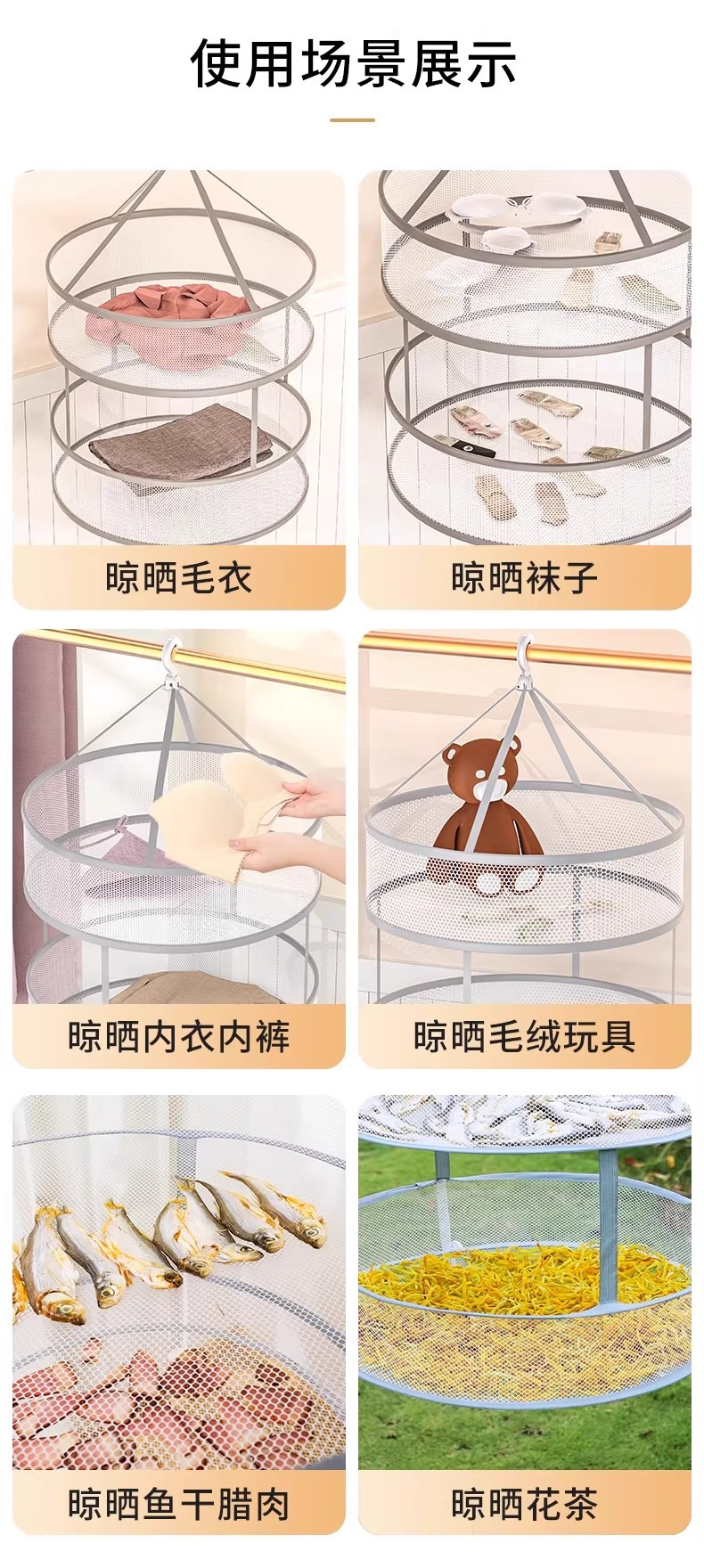 使用场景展示

晾晒毛衣

晾晒袜子

晾晒内衣内裤

晾晒毛绒玩具

晾晒鱼干腊肉

晾晒花茶