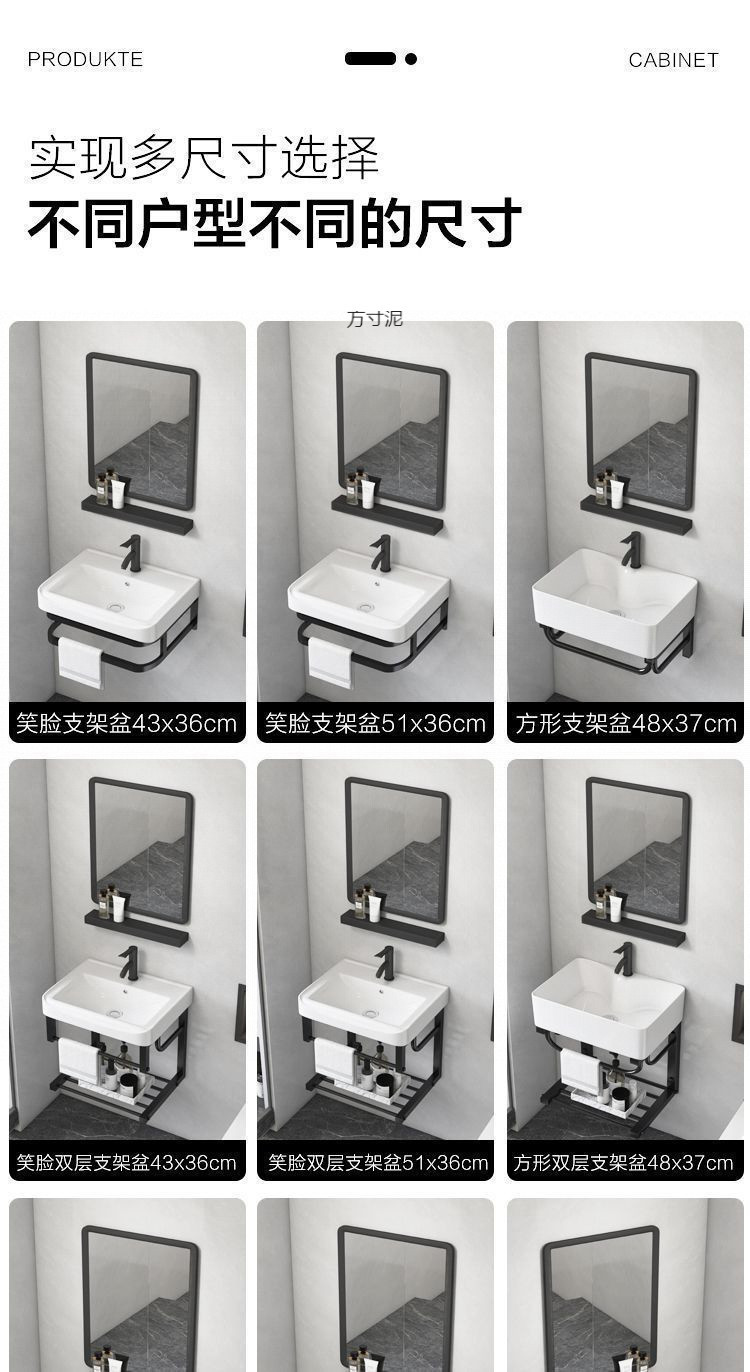 PRODUKTE

CABINET

实现多尺寸选择

不同户型不同的尺寸

方寸泥

笑脸支架盆43x36cm

笑脸支架盆51x36cm

方形支架盆48x37cm

笑脸双层支架盆43x36cm

笑脸双层支架盆51x36cm

方形双层支架盆48x37cm