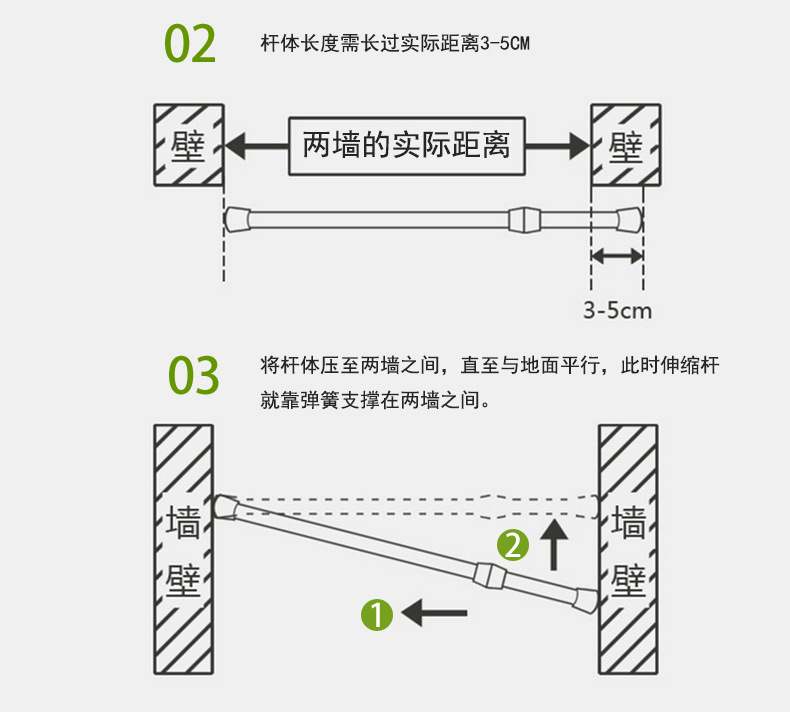 02 杆体长度需长过实际距离3-5CM

壁 两墙的实际距离 壁

3-5cm

03 将杆体压至两墙之间，直至与地面平行，此时伸缩杆就靠弹簧支撑在两墙之间。

墙壁

墙壁

2

1