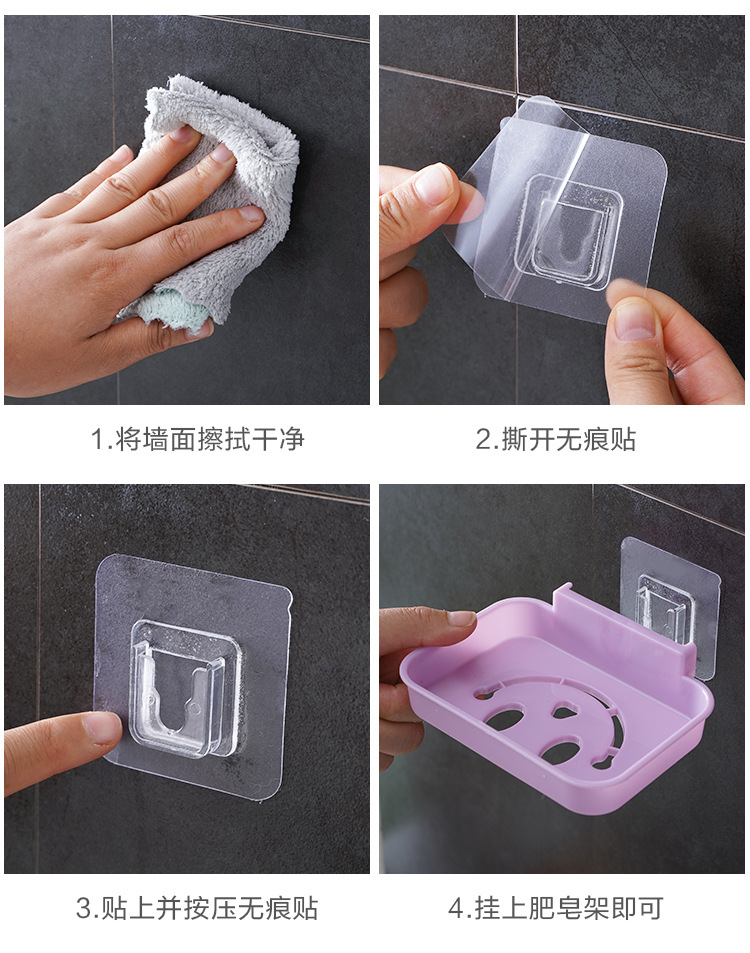 1.将墙面擦拭干净

2.撕开无痕贴

3.贴上并按压无痕贴

4.挂上肥皂架即可