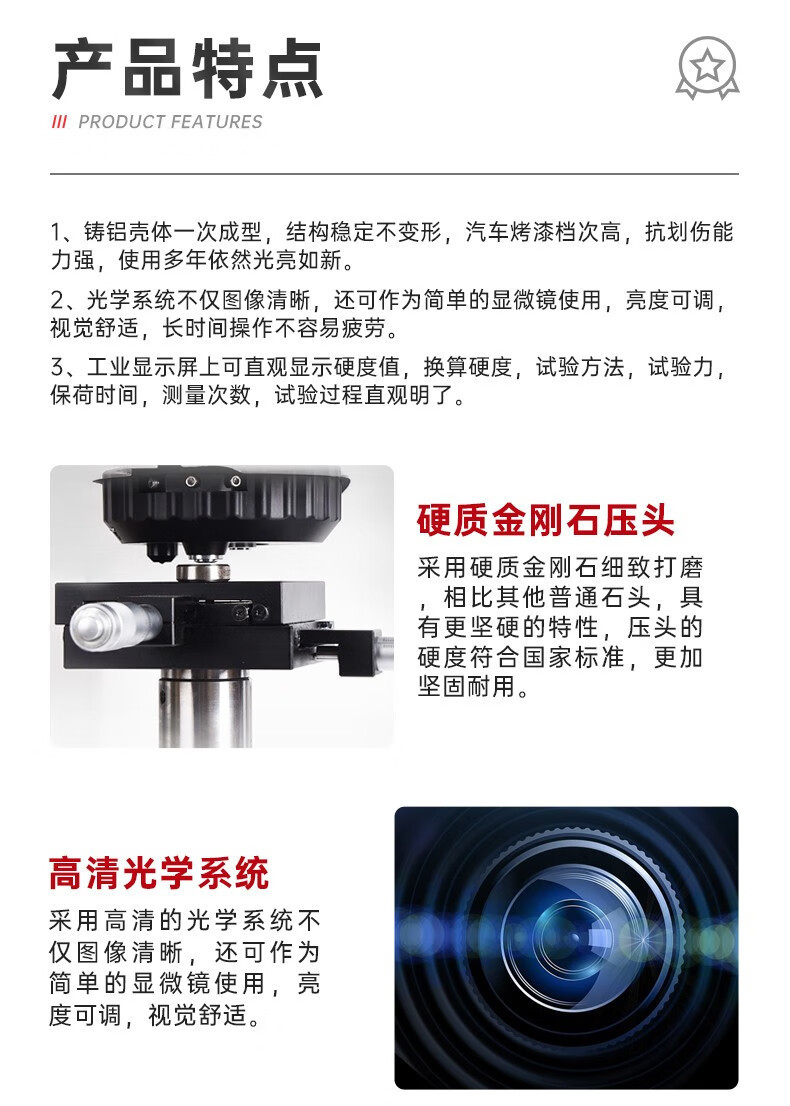 产品特点

/// PRODUCT FEATURES

1、铸铝壳体一次成型，结构稳定不变形，汽车烤漆档次高，抗划伤能力强，使用多年依然光亮如新。

2、光学系统不仅图像清晰，还可作为简单的显微镜使用，亮度可调，视觉舒适，长时间操作不容易疲劳。

3、工业显示屏上可直观显示硬度值，换算硬度，试验方法，试验力，保荷时间，测量次数，试验过程直观明了。

硬质金刚石压头

采用硬质金刚石细致打磨，相比其他普通石头，具有更坚硬的特性，压头的硬度符合国家标准，更加坚固耐用。

高清光学系统

采用高清的光学系统不仅图像清晰，还可作为简单的显微镜使用，亮度可调，视觉舒适。