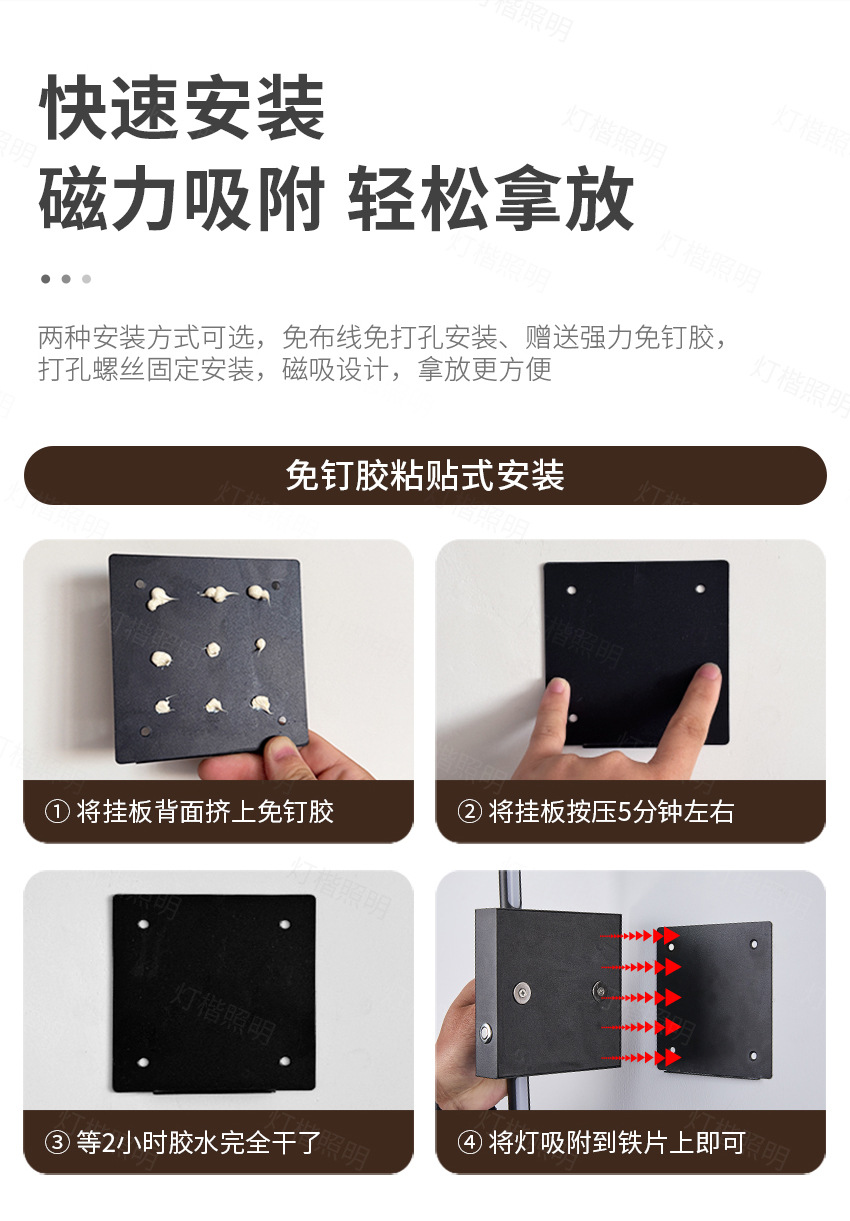 快速安装
磁力吸附 轻松拿放

两种安装方式可选，免布线免打孔安装、赠送强力免钉胶，打孔螺丝固定安装，磁吸设计，拿放更方便

免钉胶粘贴式安装

① 将挂板背面挤上免钉胶

② 将挂板按压5分钟左右

③ 等2小时胶水完全干了

④ 将灯吸附到铁片上即可

灯楷照明