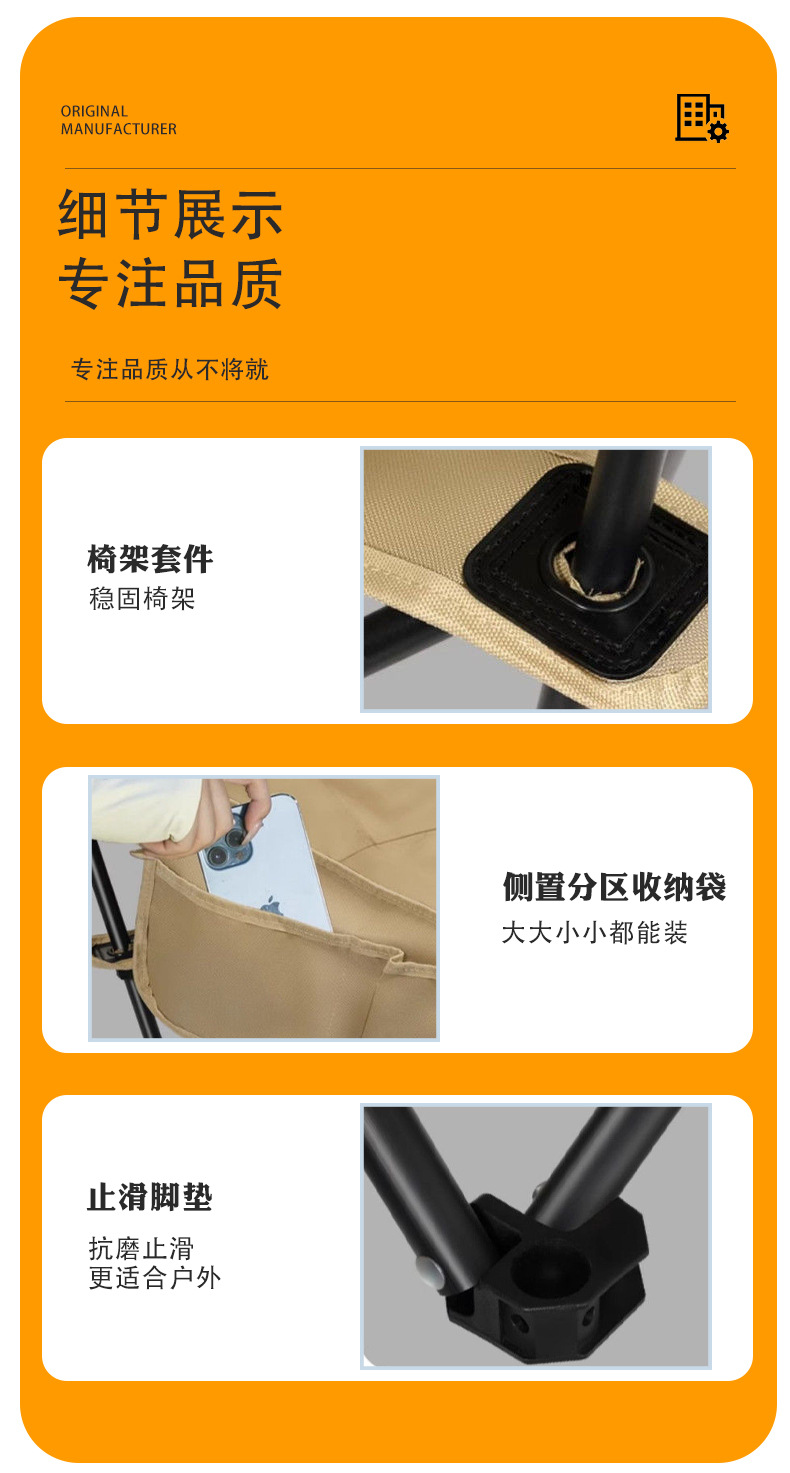 ORIGINAL
MANUFACTURER

细节展示
专注品质

专注品质从不将就

椅架套件
稳固椅架

侧置分区收纳袋
大大小小都能装

止滑脚垫
抗磨止滑
更适合户外