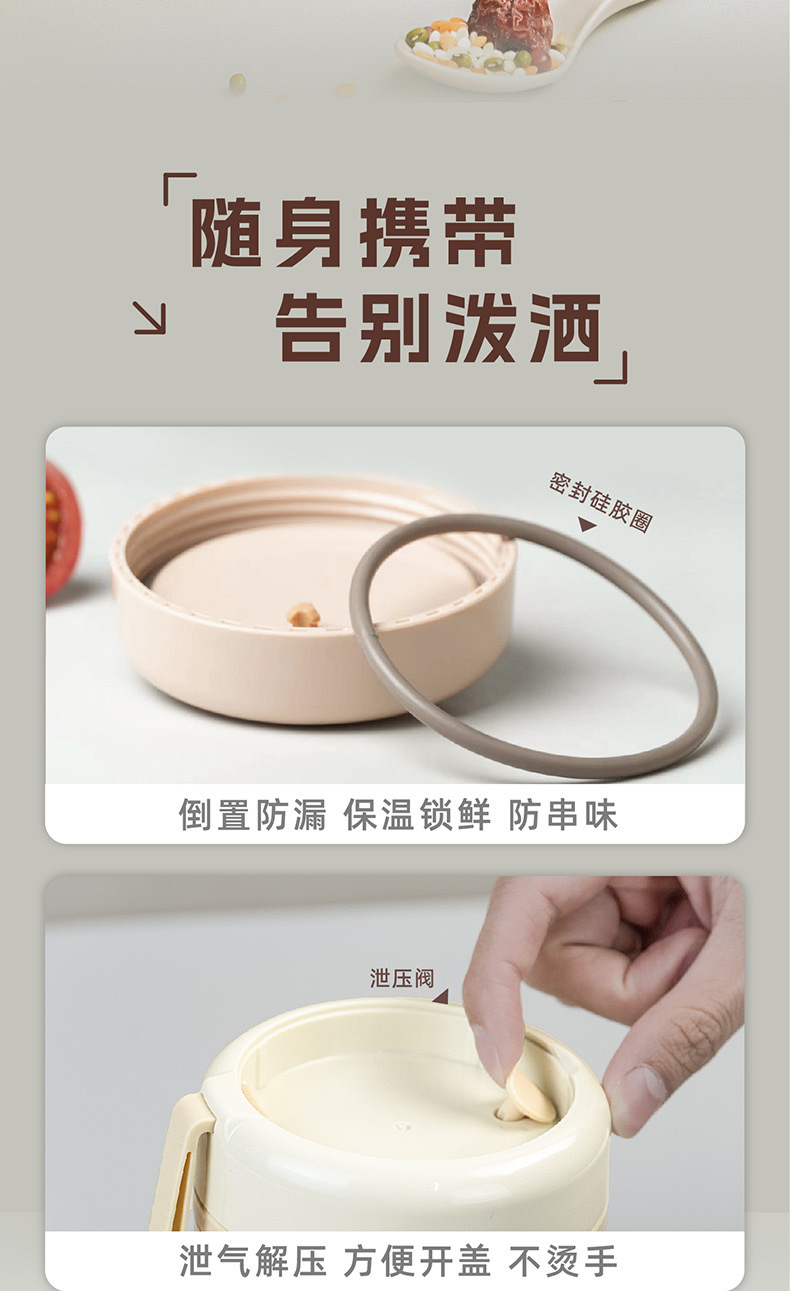 「随身携带
告别泼洒」

密封硅胶圈

倒置防漏 保温锁鲜 防串味

泄压阀

泄气解压 方便开盖 不烫手