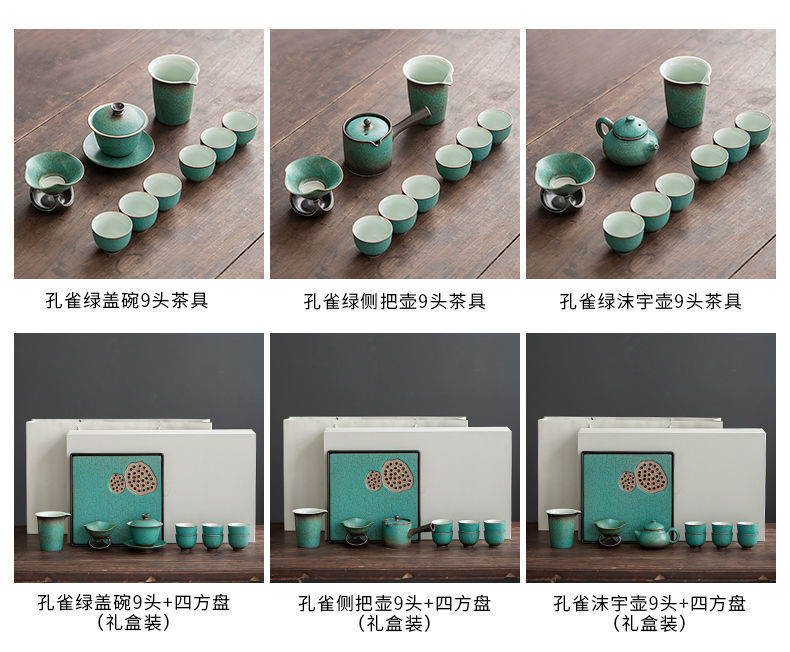 孔雀绿盖碗9头茶具

孔雀绿侧把壶9头茶具

孔雀绿沫宇壶9头茶具

孔雀绿盖碗9头+四方盘 (礼盒装)

孔雀侧把壶9头+四方盘 (礼盒装)

孔雀沫宇壶9头+四方盘 (礼盒装)