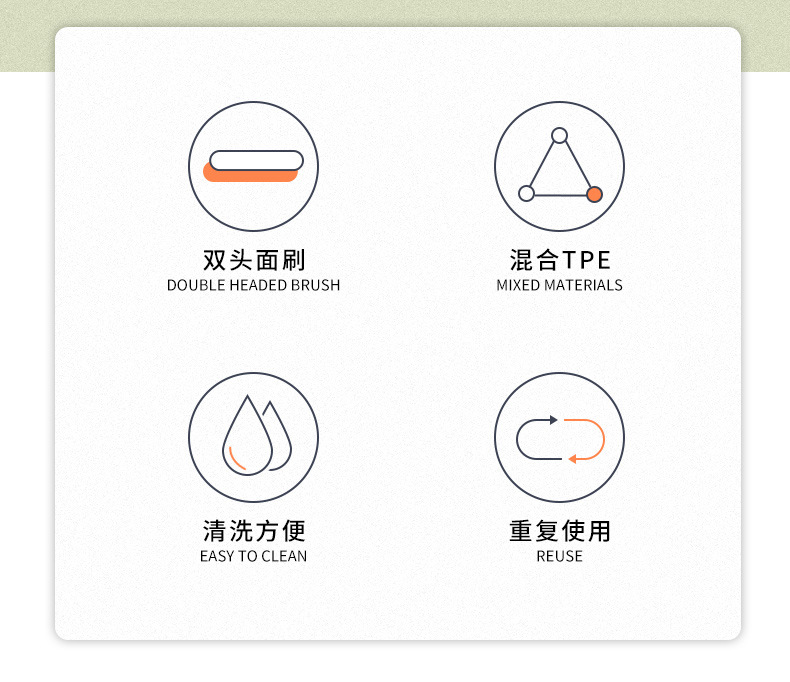 双头面刷
DOUBLE HEADED BRUSH

混合TPE
MIXED MATERIALS

清洗方便
EASY TO CLEAN

重复使用
REUSE