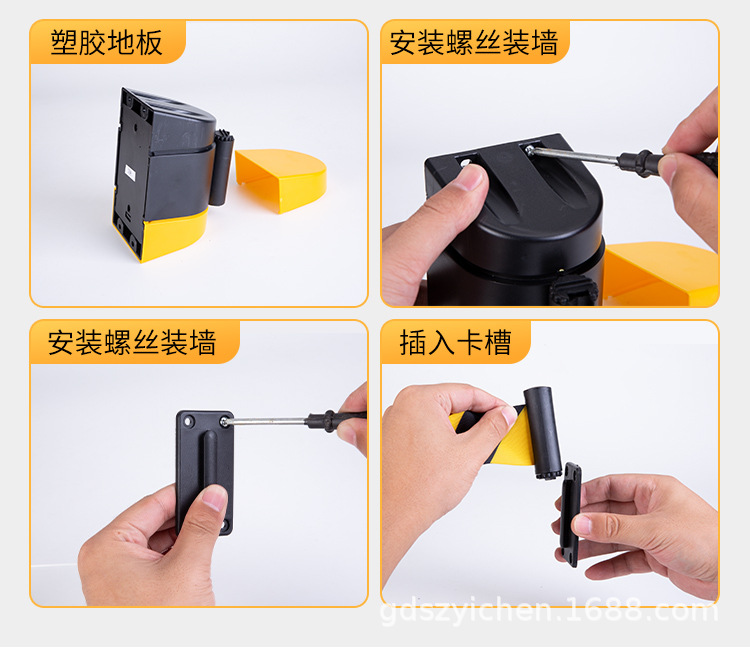 塑胶地板

安装螺丝装墙

安装螺丝装墙

插入卡槽

gdszyichen.1688.com