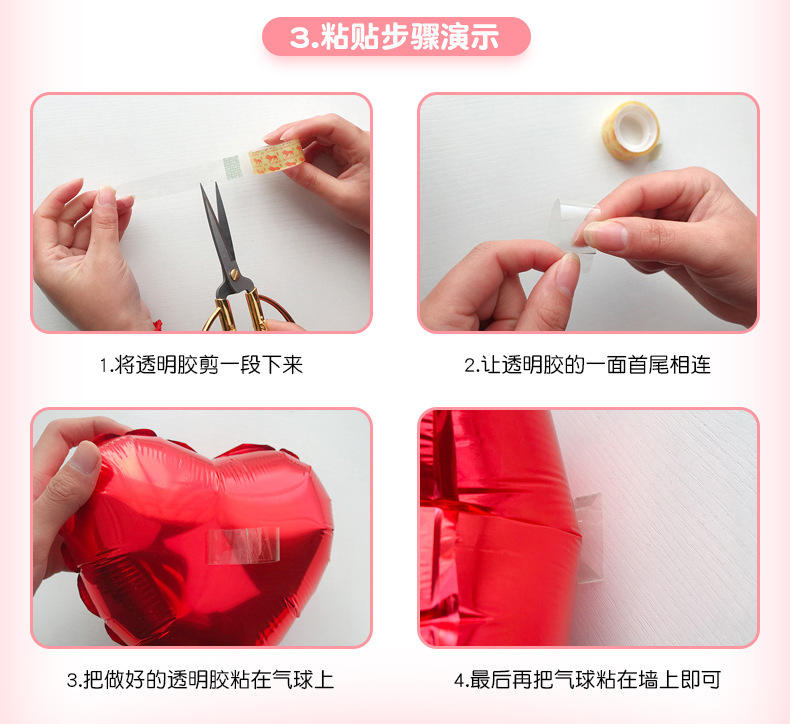 3.粘贴步骤演示

1.将透明胶剪一段下来

2.让透明胶的一面首尾相连

3.把做好的透明胶粘在气球上

4.最后再把气球粘在墙上即可