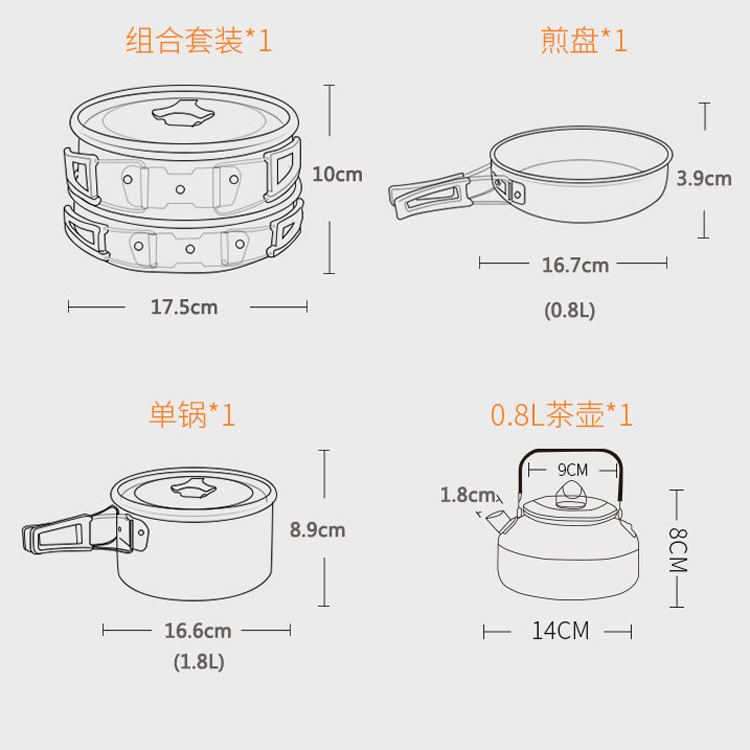 组合套装*1

10cm

17.5cm

煎盘*1

3.9cm

16.7cm

(0.8L)

单锅*1

8.9cm

16.6cm

(1.8L)

0.8L茶壶*1

9CM

1.8cm

8CM

14CM