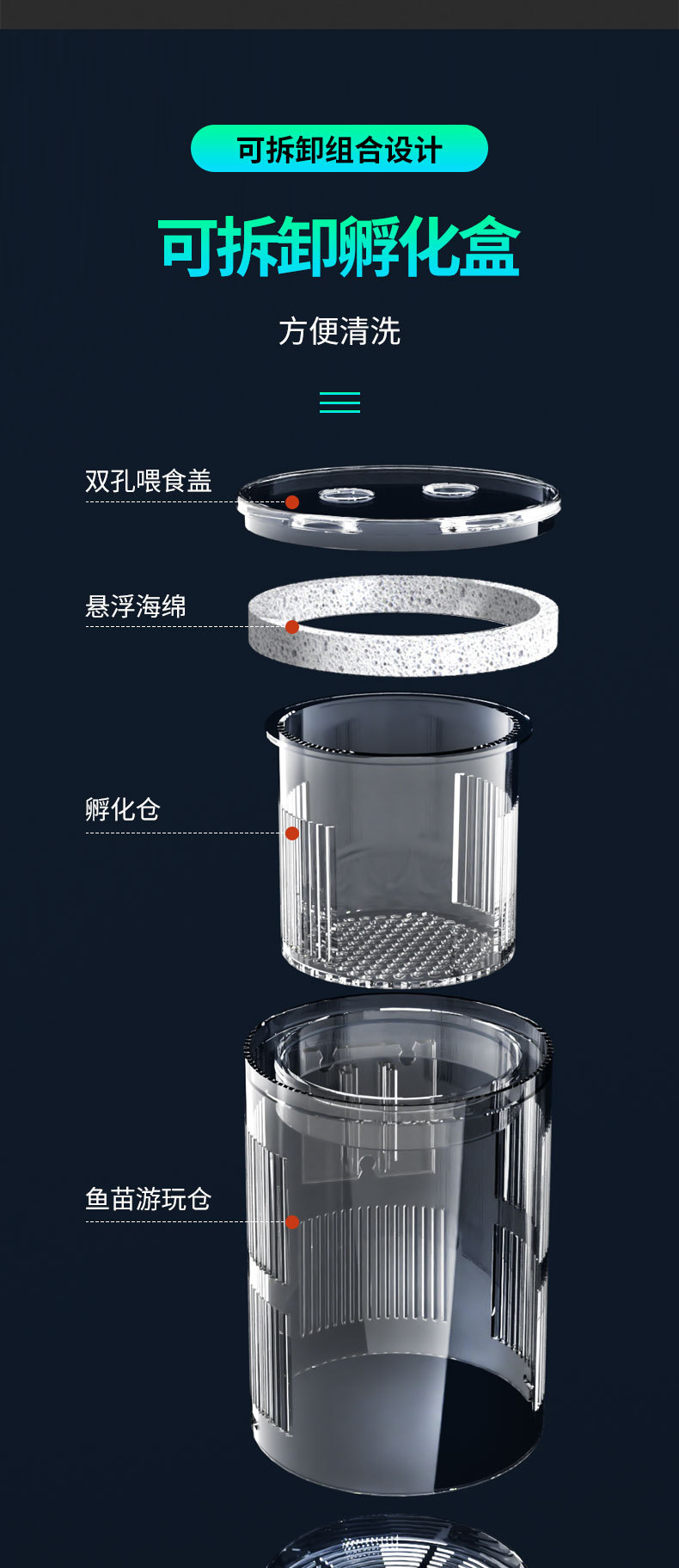 可拆卸组合设计

可拆卸孵化盒

方便清洗

双孔喂食盖

悬浮海绵

孵化仓

鱼苗游玩仓