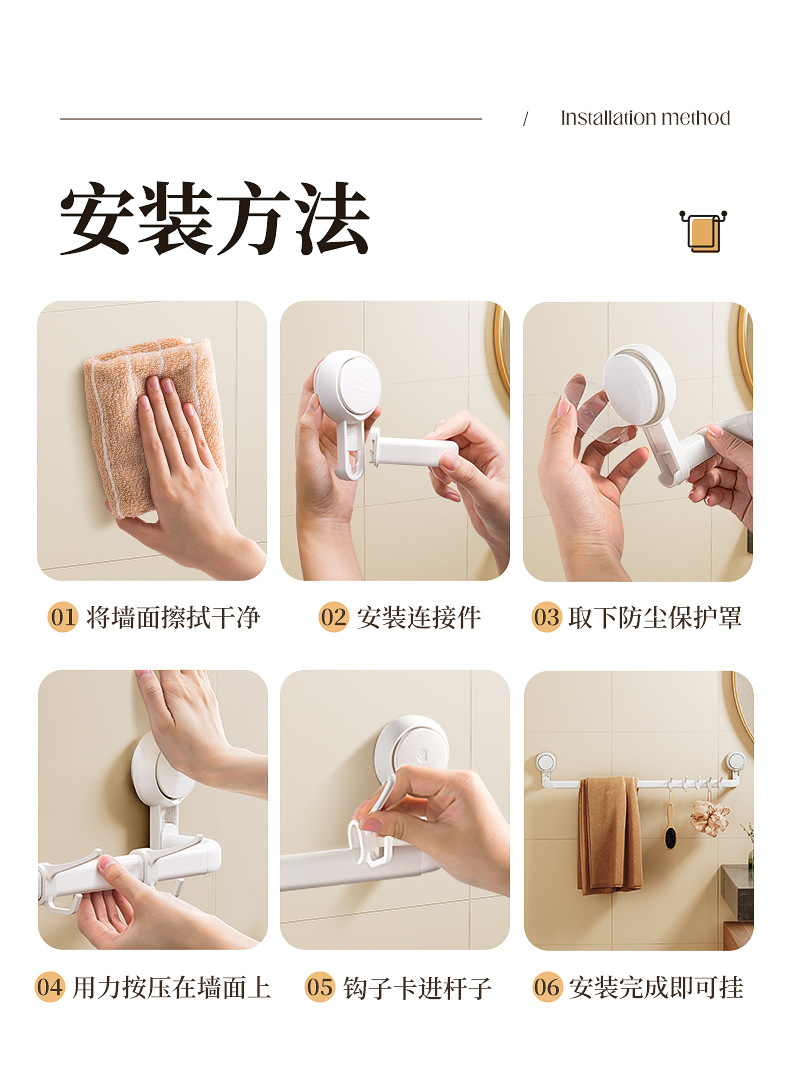 / Installation method

安装方法

01 将墙面擦拭干净

02 安装连接件

03 取下防尘保护罩

04 用力按压在墙面上

05 钩子卡进杆子

06 安装完成即可挂