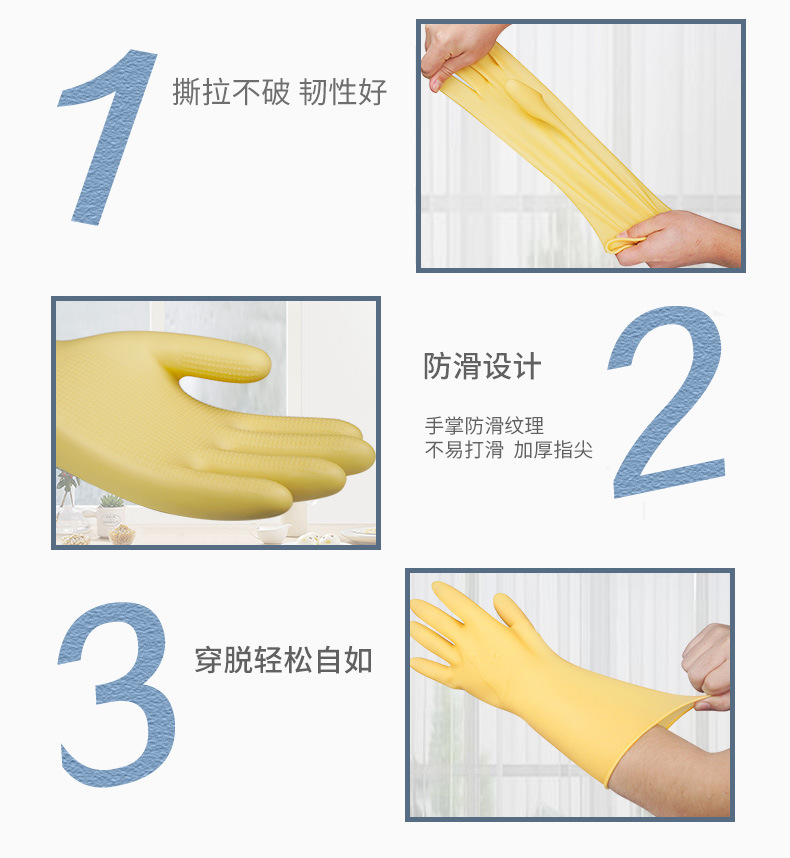 1
撕拉不破 韧性好

防滑设计

手掌防滑纹理
不易打滑 加厚指尖

2

3
穿脱轻松自如