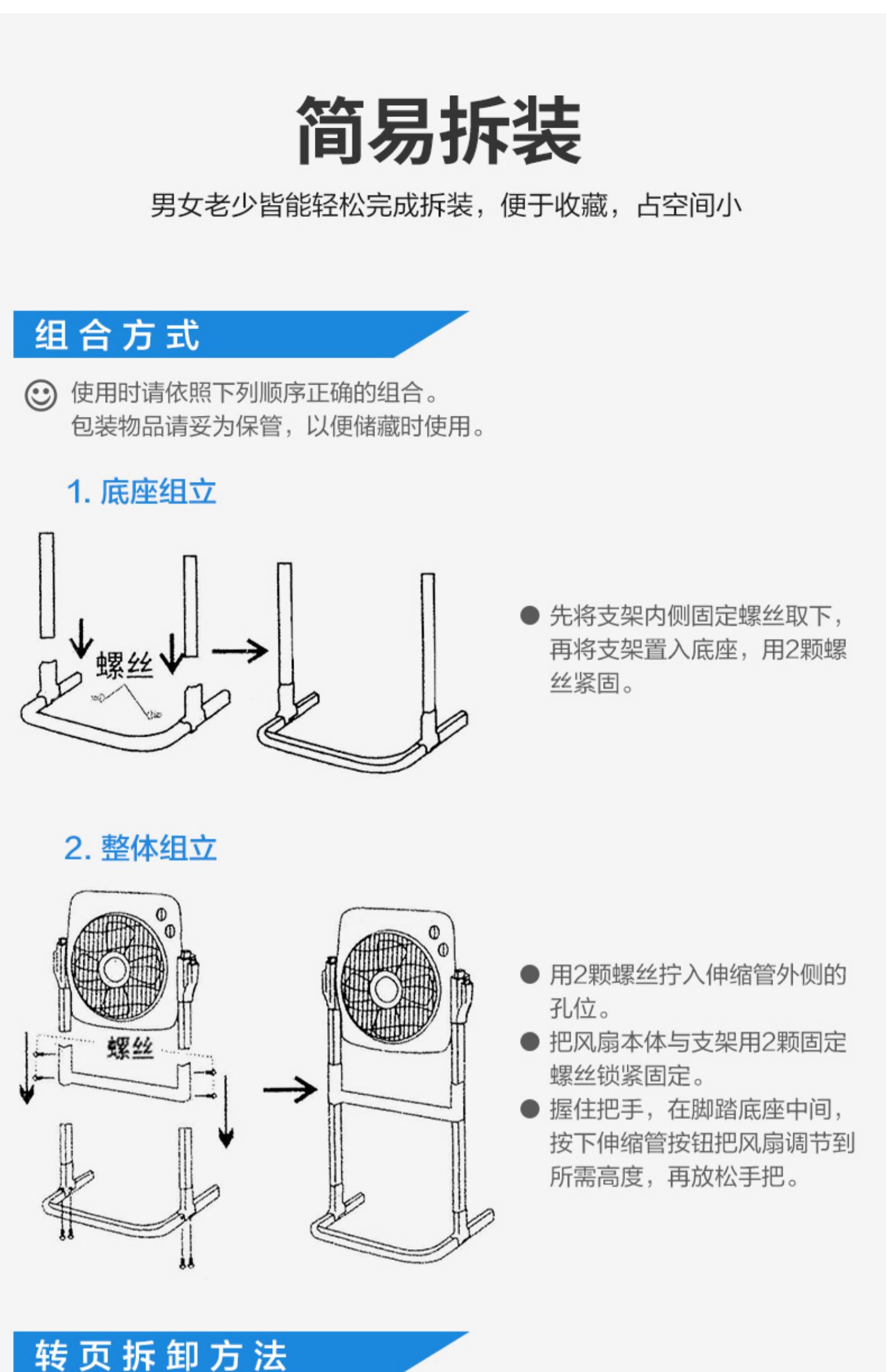 简易拆装

男女老少皆能轻松完成拆装，便于收藏，占空间小

组合方式

使用时请依照下列顺序正确的组合。
包装物品请妥为保管，以便储藏时使用。

1. 底座组立

螺丝

● 先将支架内侧固定螺丝取下，再将支架置入底座，用2颗螺丝紧固。

2. 整体组立

螺丝

● 用2颗螺丝拧入伸缩管外侧的孔位。
● 把风扇本体与支架用2颗固定螺丝锁紧固定。
● 握住把手，在脚踏底座中间，按下伸缩管按钮把风扇调节到所需高度，再放松手把。

转页拆卸方法