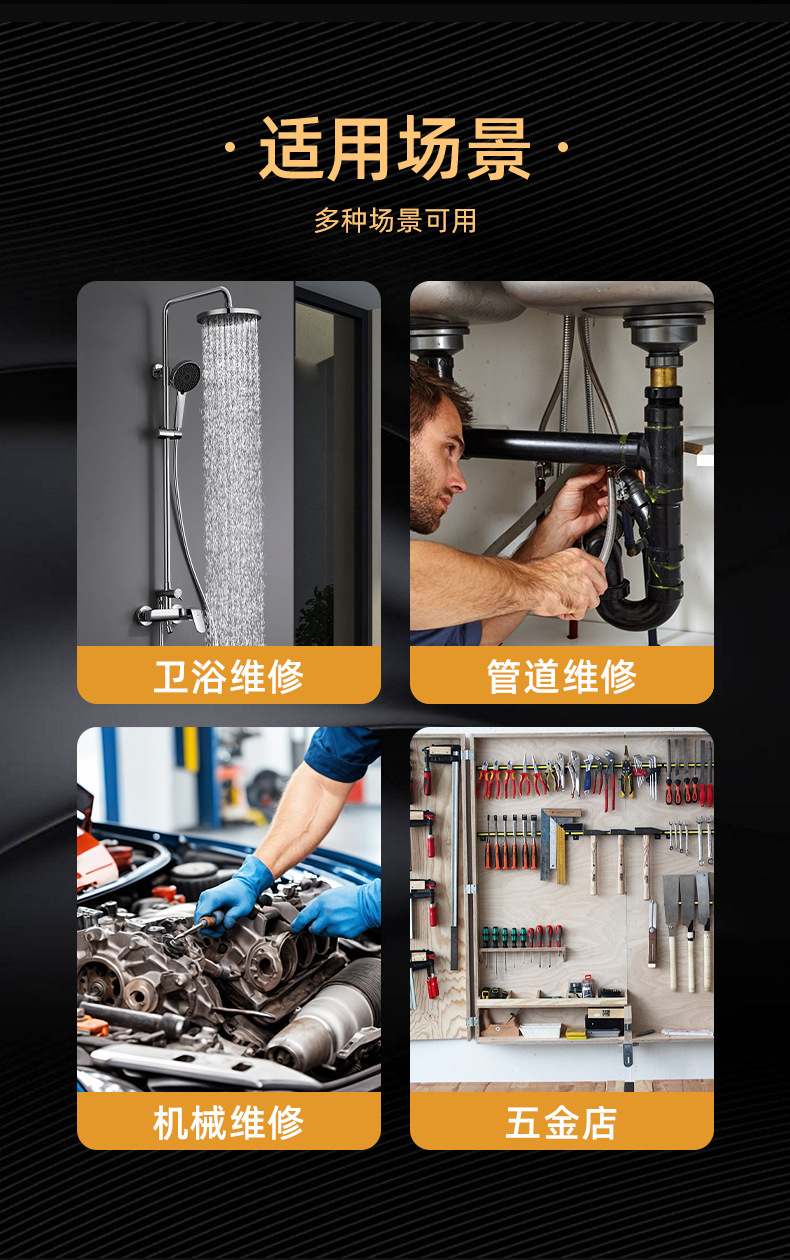 · 适用场景 ·

多种场景可用

卫浴维修

管道维修

机械维修

五金店