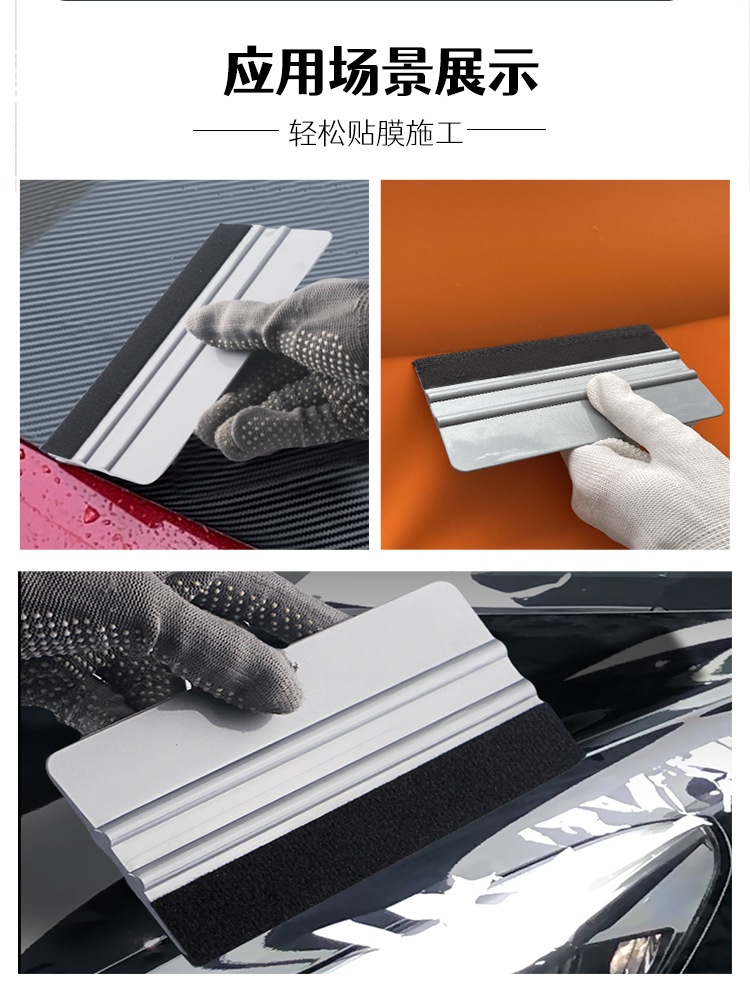 应用场景展示

轻松贴膜施工