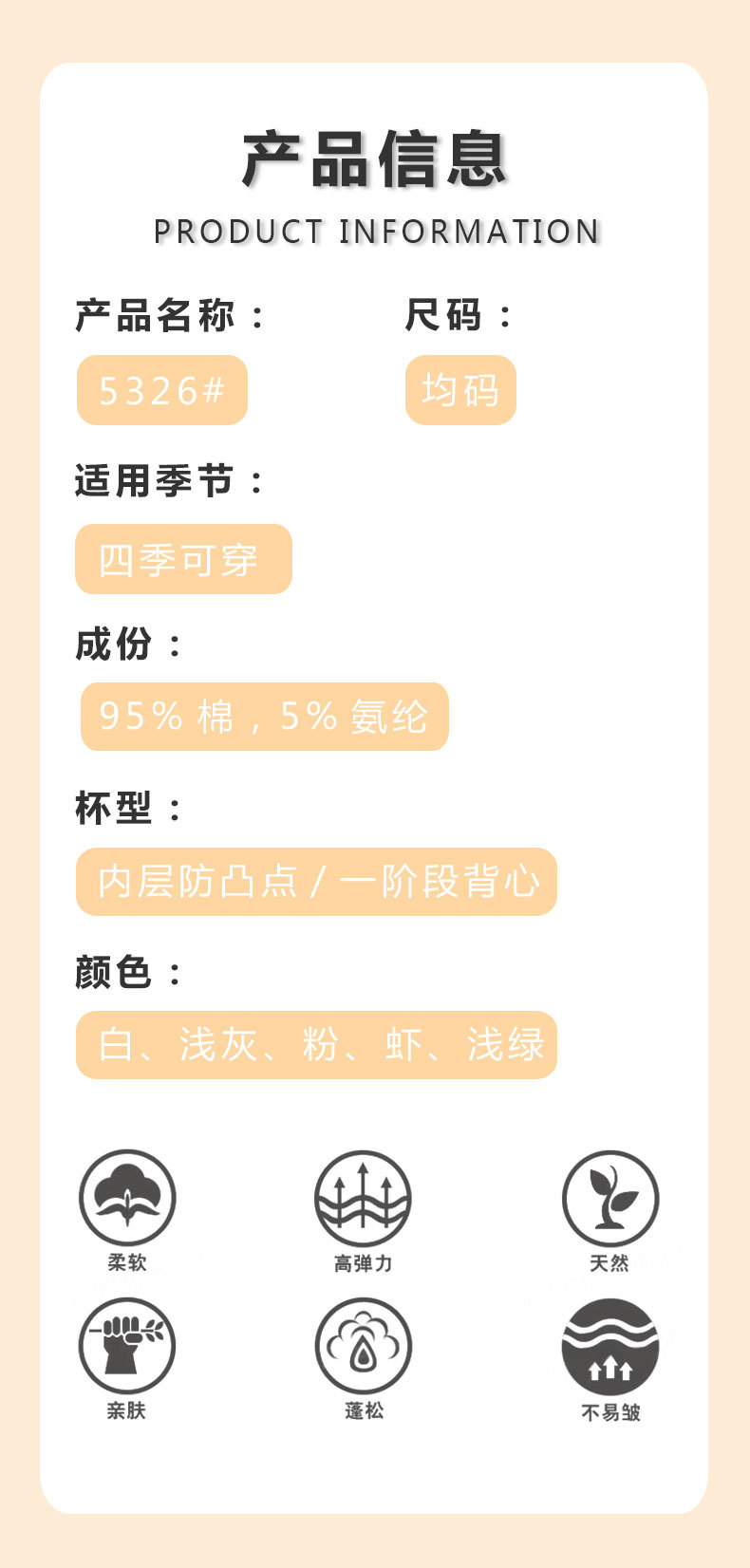 产品信息

PRODUCT INFORMATION

产品名称：

5326#

尺码：

均码

适用季节：

四季可穿

成份：

95%棉，5%氨纶

杯型：

内层防凸点/一阶段背心

颜色：

白、浅灰、粉、虾、浅绿

柔软

高弹力

天然

亲肤

蓬松

不易皱