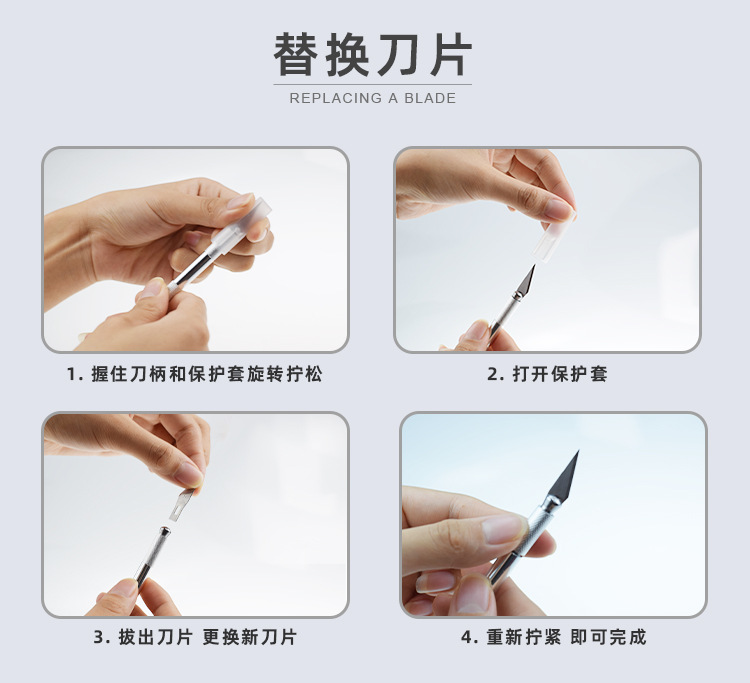 替换刀片

REPLACING A BLADE

1. 握住刀柄和保护套旋转拧松

2. 打开保护套

3. 拔出刀片 更换新刀片

4. 重新拧紧 即可完成