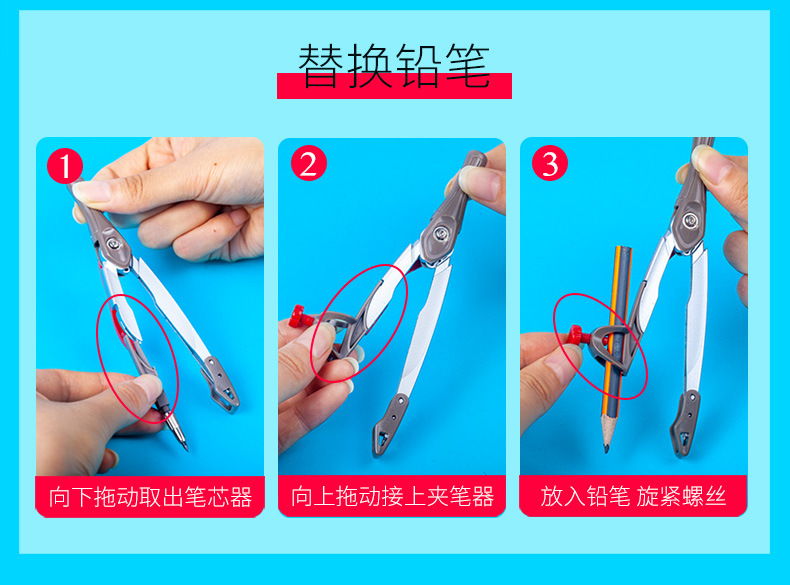 替换铅笔

1
向下拖动取出笔芯器

2
向上拖动接上夹笔器

3
放入铅笔 旋紧螺丝