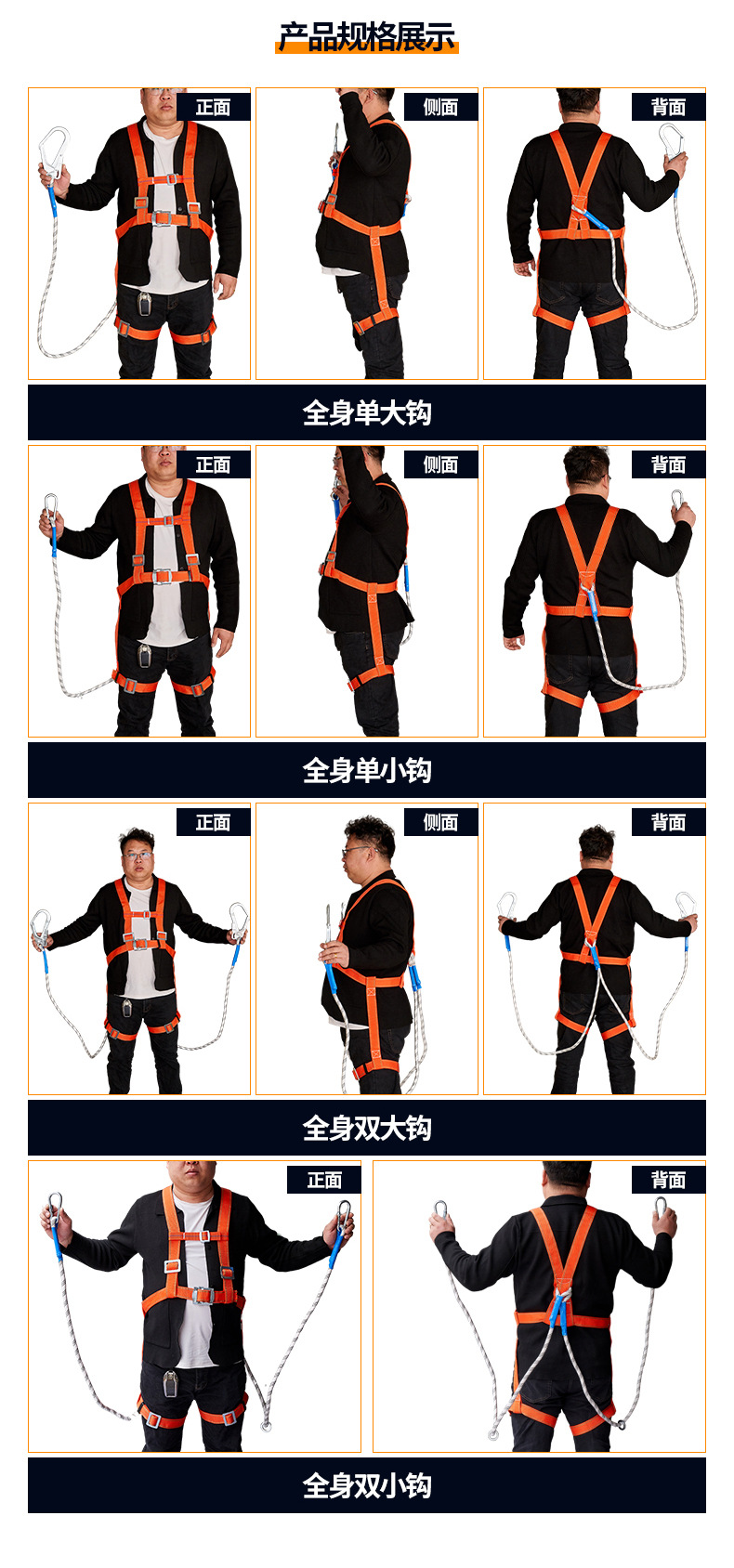 产品规格展示

正面

侧面

背面

全身单大钩

正面

侧面

背面

全身单小钩

正面

侧面

背面

全身双大钩

正面

背面

全身双小钩