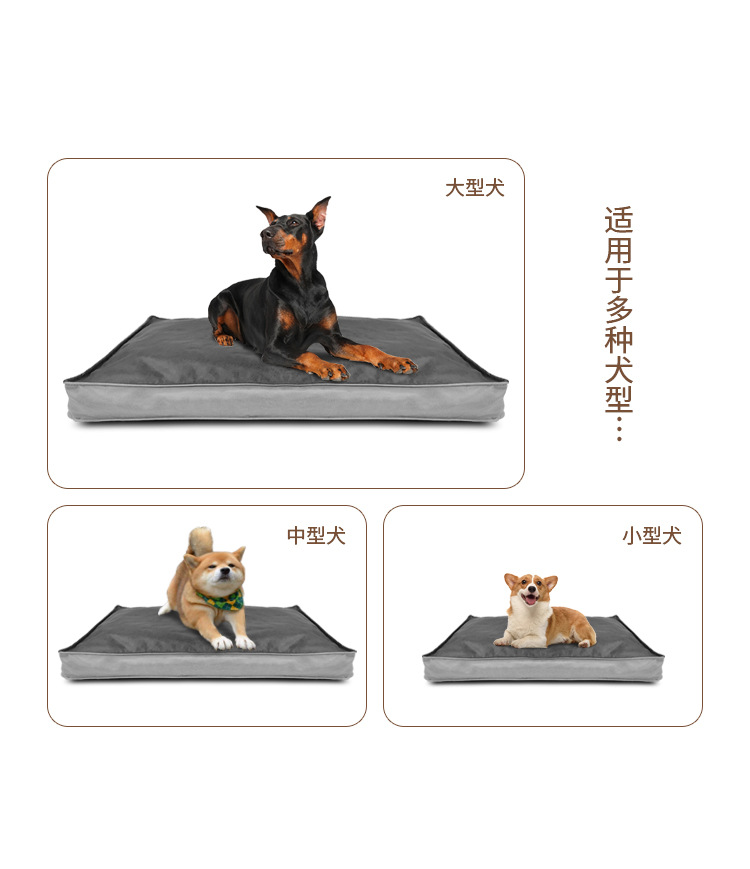 大型犬

适用于多种犬型…

中型犬

小型犬