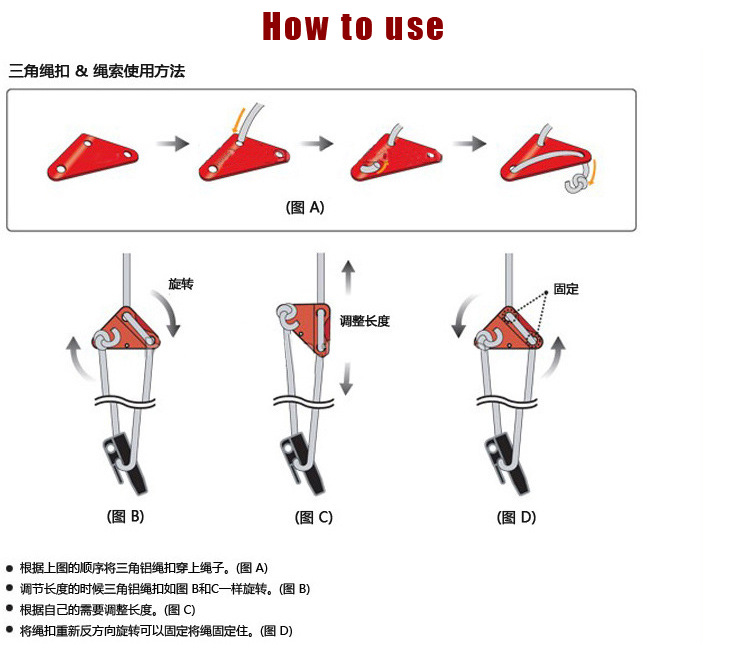 How to use

三角绳扣 & 绳索使用方法

(图 A)

旋转

调整长度

固定

(图 B)

(图 C)

(图 D)

● 根据上图的顺序将三角铝绳扣穿上绳子。(图 A)
● 调节长度的时候三角铝绳扣如图 B和C一样旋转。(图 B)
● 根据自己的需要调整长度。(图 C)
● 将绳扣重新反方向旋转可以固定将绳固定住。(图 D)