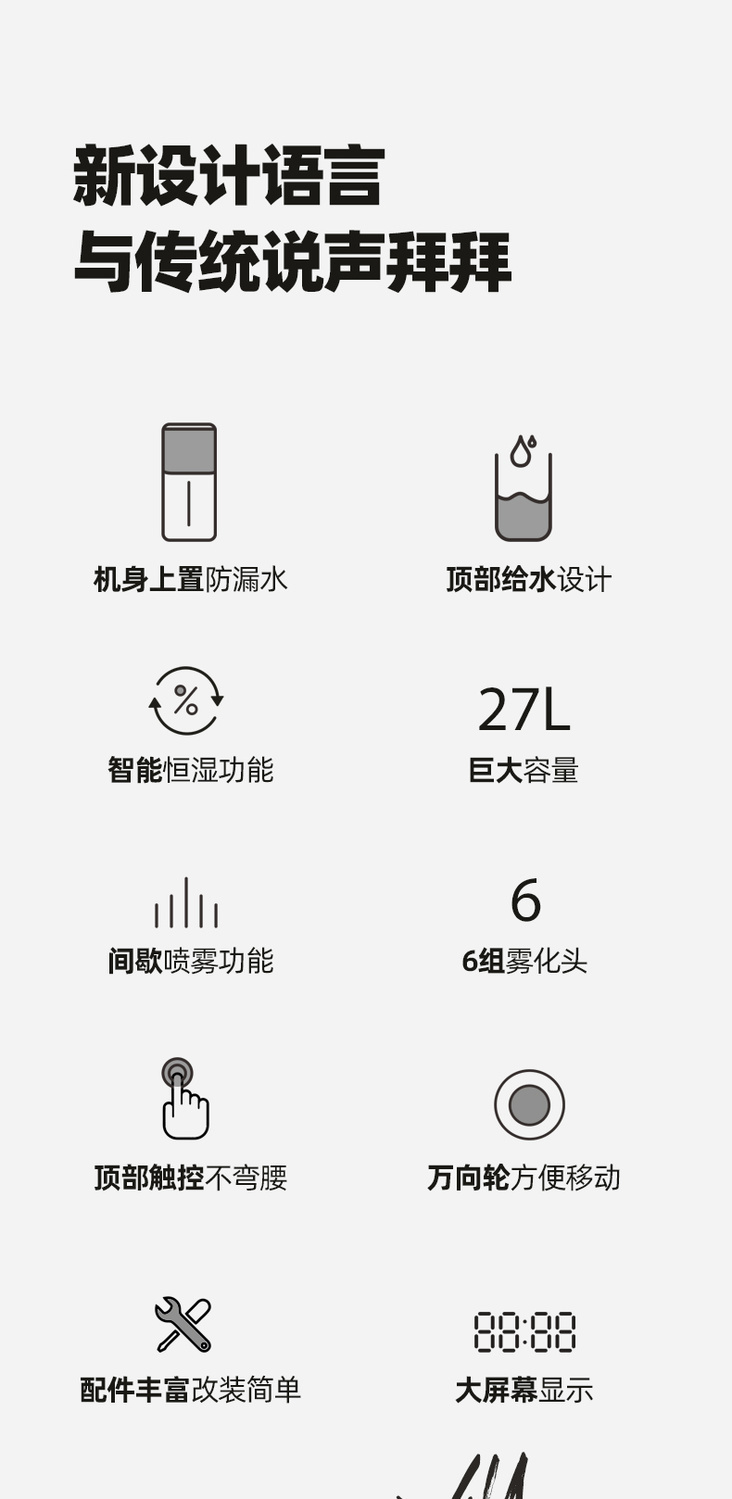 新设计语言
与传统说声拜拜

机身上置防漏水

顶部给水设计

智能恒湿功能

27L
巨大容量

间歇喷雾功能

6
6组雾化头

顶部触控不弯腰

万向轮方便移动

配件丰富改装简单

88:88
大屏幕显示