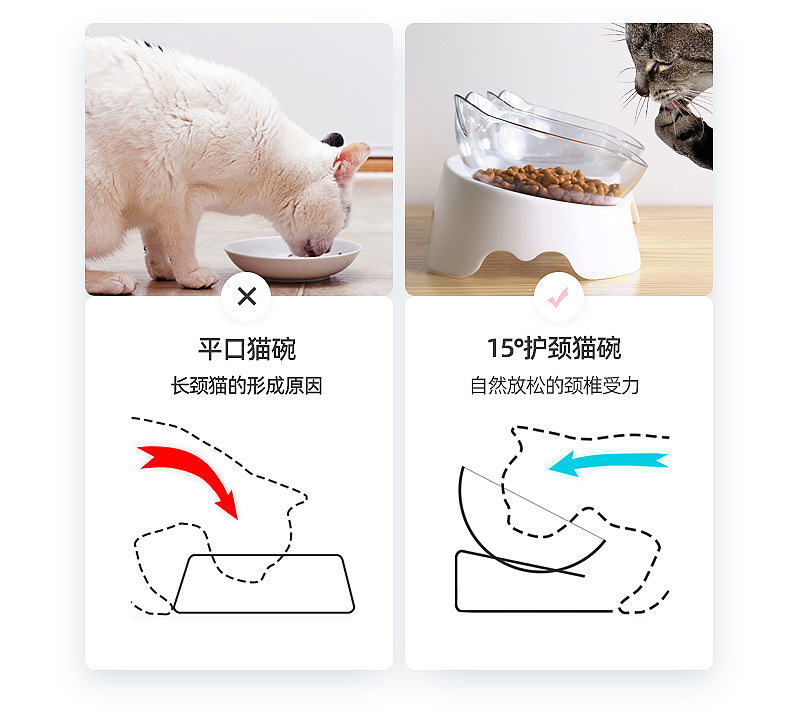 平口猫碗
长颈猫的形成原因

15°护颈猫碗
自然放松的颈椎受力