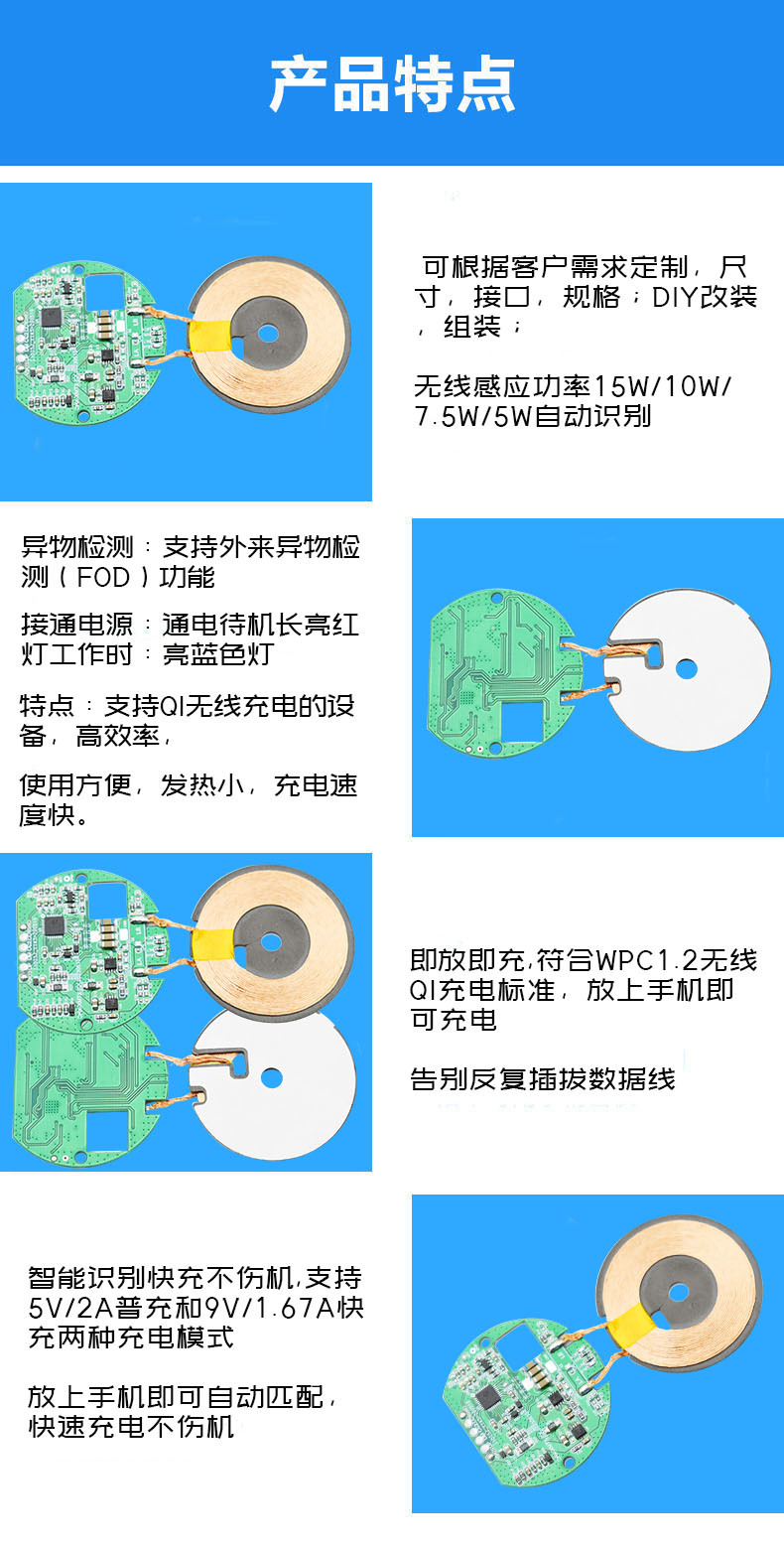 产品特点

可根据客户需求定制，尺寸，接口，规格；DIY改装，组装；

无线感应功率15W/10W/7.5W/5W自动识别

异物检测：支持外来异物检测（FOD）功能

接通电源：通电待机长亮红灯工作时：亮蓝色灯

特点：支持QI无线充电的设备，高效率，

使用方便，发热小，充电速度快。

即放即充,符合WPC1.2无线QI充电标准，放上手机即可充电

告别反复插拔数据线

智能识别快充不伤机,支持5V/2A普充和9V/1.67A快充两种充电模式

放上手机即可自动匹配，快速充电不伤机