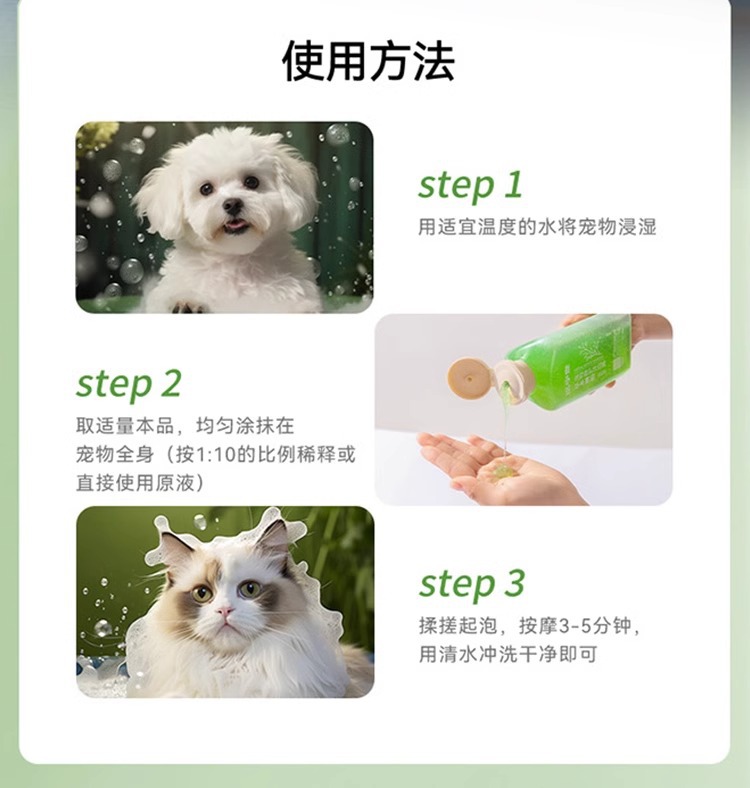 使用方法

step 1
用适宜温度的水将宠物浸湿

step 2
取适量本品，均匀涂抹在宠物全身（按1:10的比例稀释或直接使用原液）

step 3
揉搓起泡，按摩3-5分钟，用清水冲洗干净即可