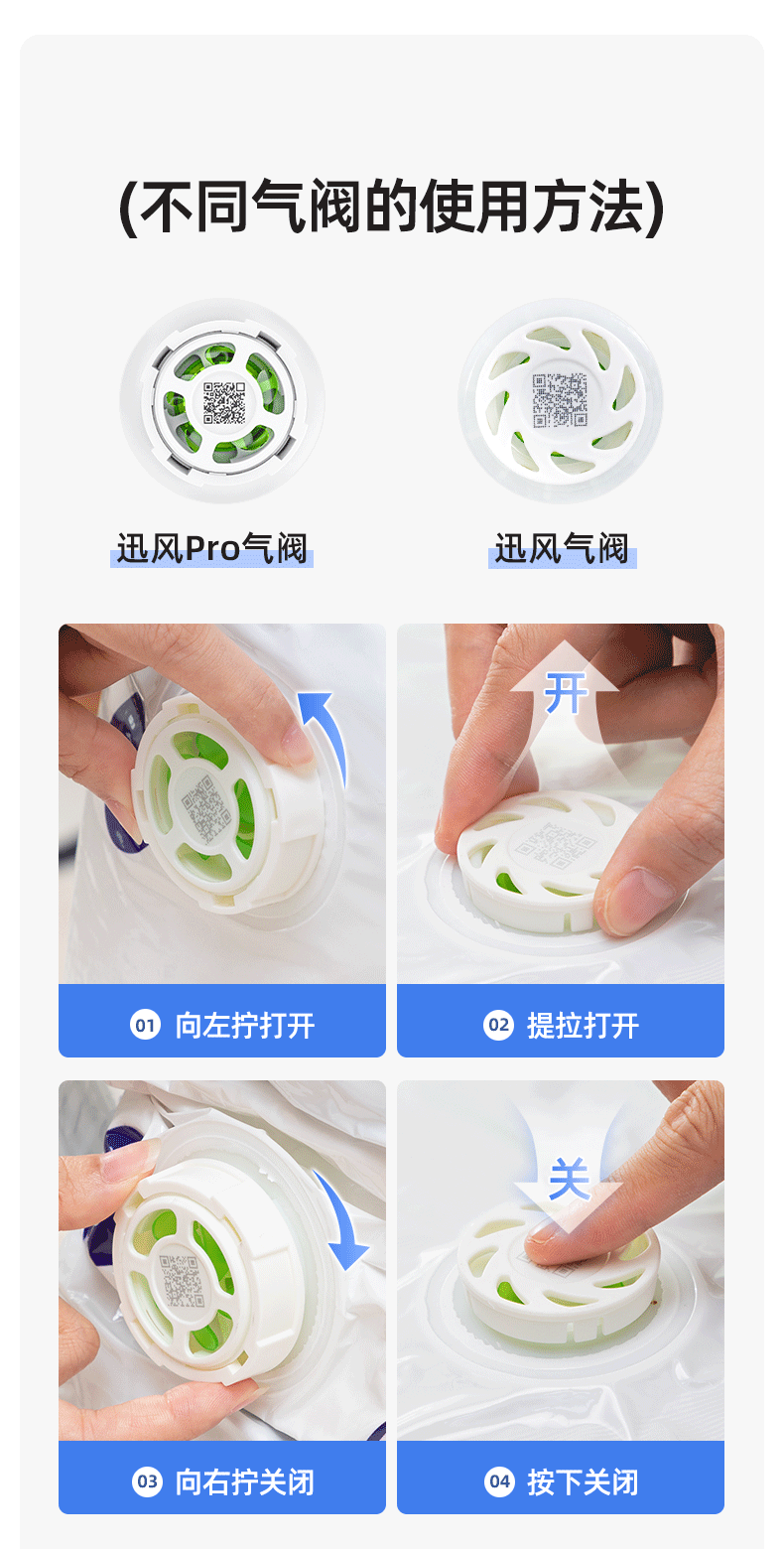 (不同气阀的使用方法)

迅风Pro气阀

迅风气阀

开

01 向左拧打开

02 提拉打开

关

03 向右拧关闭

04 按下关闭