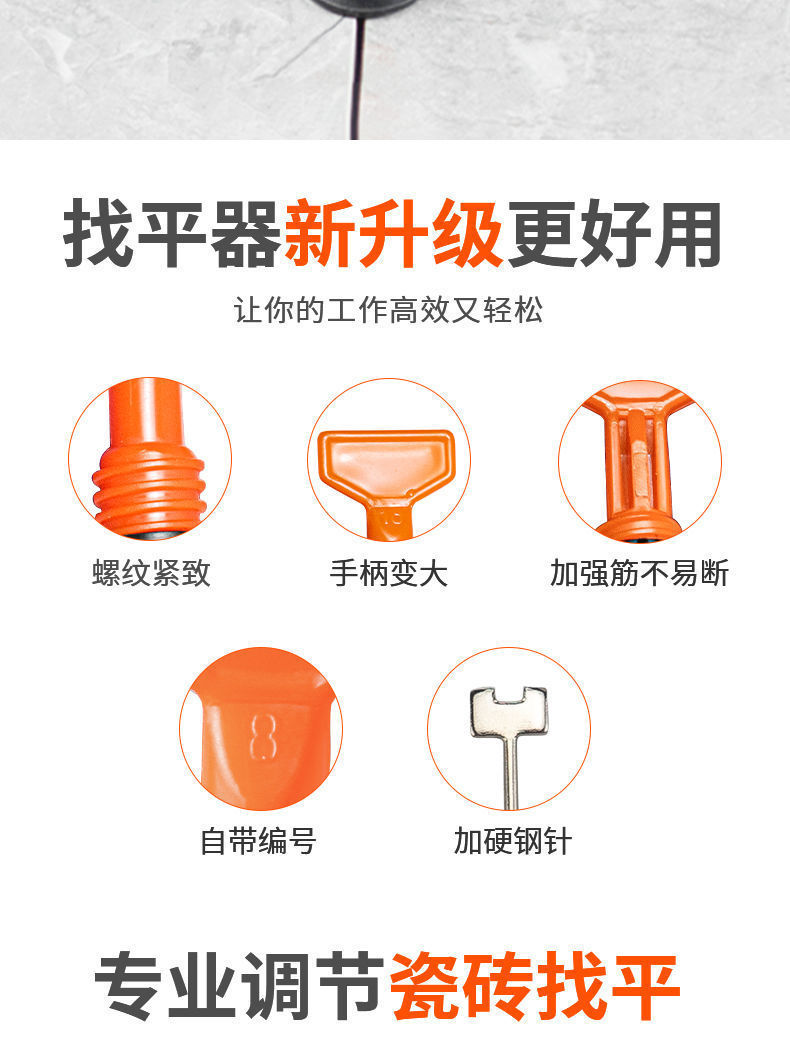 找平器新升级更好用

让你的工作高效又轻松

螺纹紧致

手柄变大

加强筋不易断

8

自带编号

加硬钢针

专业调节瓷砖找平