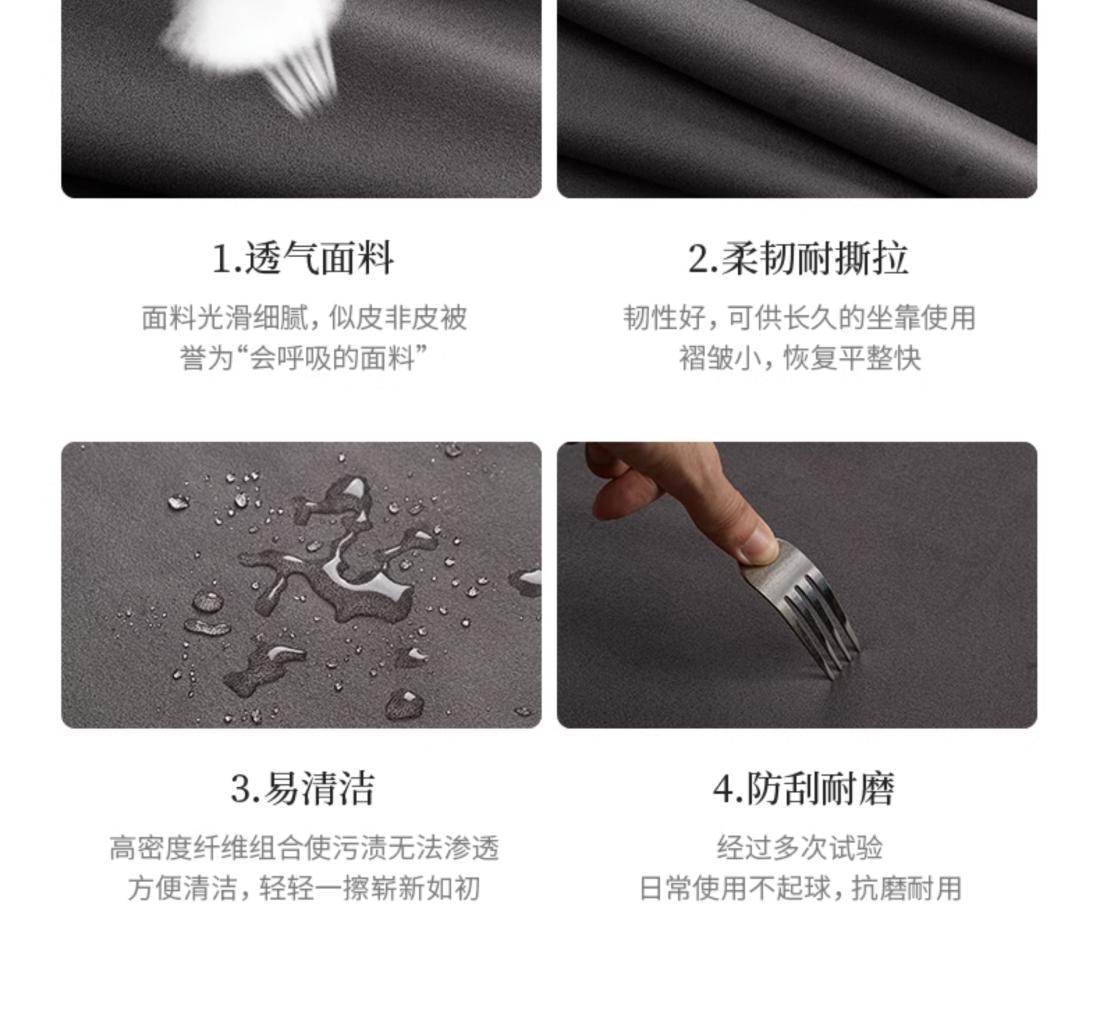 1.透气面料

面料光滑细腻，似皮非皮被誉为“会呼吸的面料”

2.柔韧耐撕拉

韧性好，可供长久的坐靠使用
褶皱小，恢复平整快

3.易清洁

高密度纤维组合使污渍无法渗透
方便清洁，轻轻一擦崭新如初

4.防刮耐磨

经过多次试验
日常使用不起球，抗磨耐用